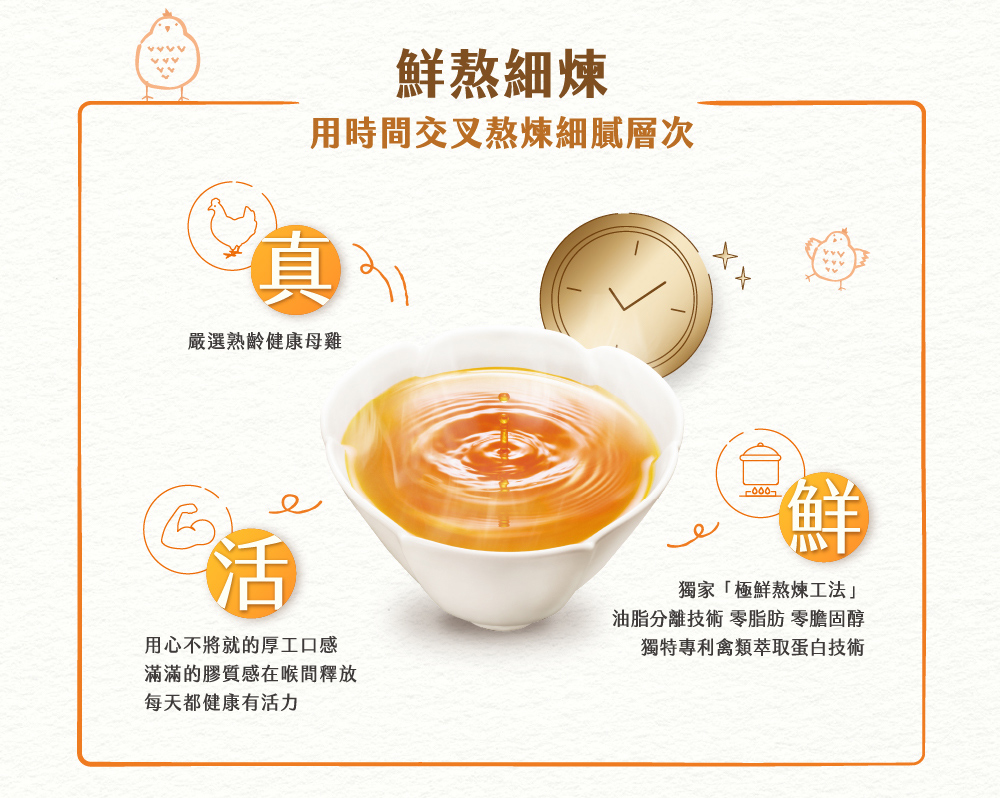 鮮熬細煉

用時間交叉熬煉細膩層次

真

嚴選熟齡健康母雞

活

用心不將就的厚工口感
滿滿的膠質感在喉間釋放
每天都健康有活力

鮮

獨家「極鮮熬煉工法」
油脂分離技術 零脂肪 零膽固醇
獨特專利禽類萃取蛋白技術