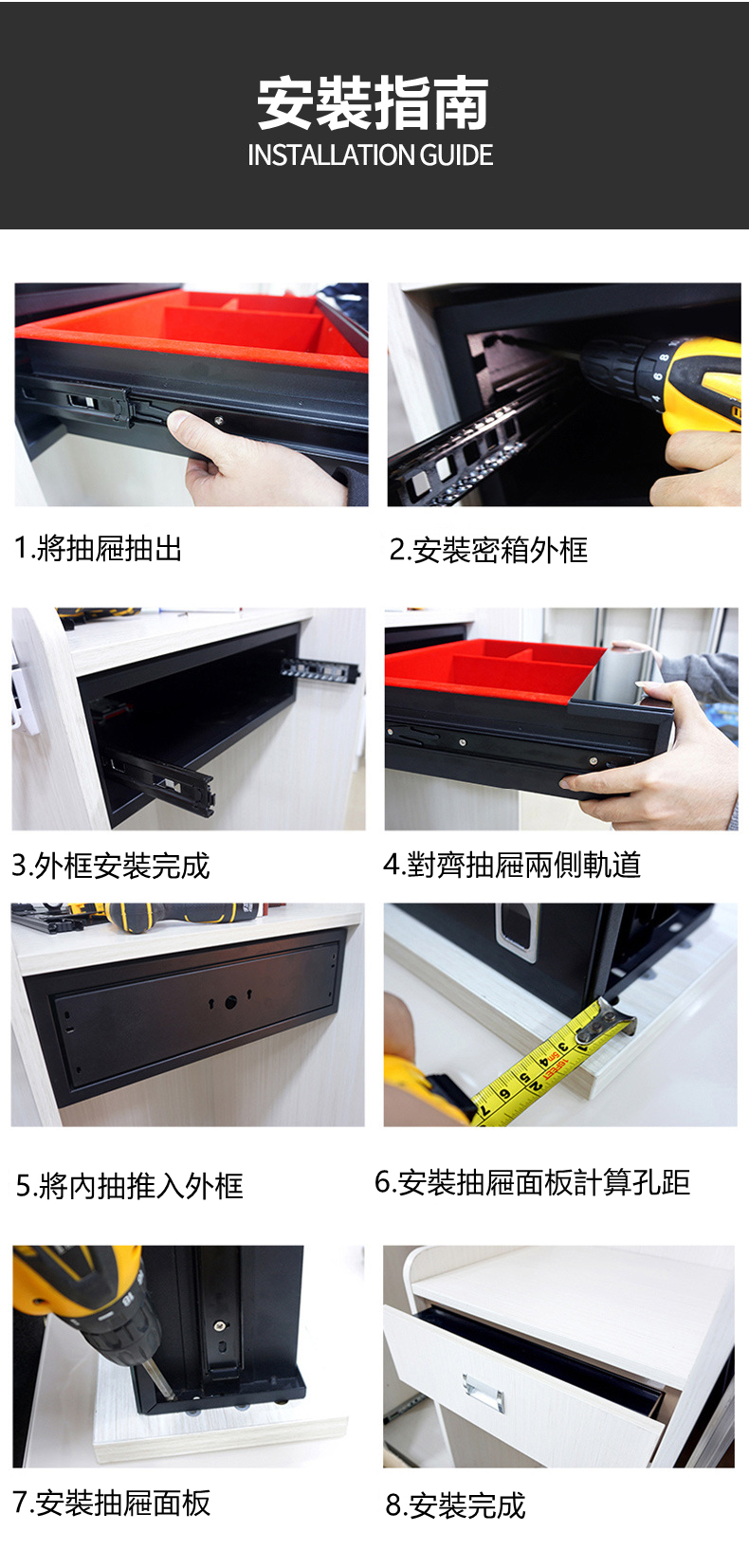 安裝指南
INSTALLATION GUIDE

1.將抽屜抽出

2.安裝密箱外框

3.外框安裝完成

4.對齊抽屜兩側軌道

5.將內抽推入外框

6.安裝抽屜面板計算孔距

7.安裝抽屜面板

8.安裝完成