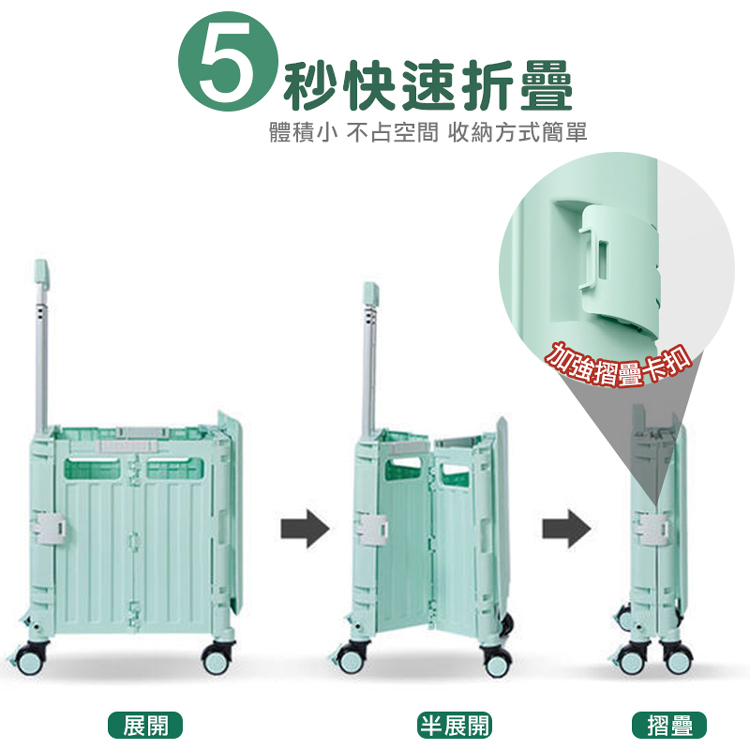 5秒快速折疊

體積小 不占空間 收納方式簡單

加強摺疊卡扣

展開

半展開

摺疊