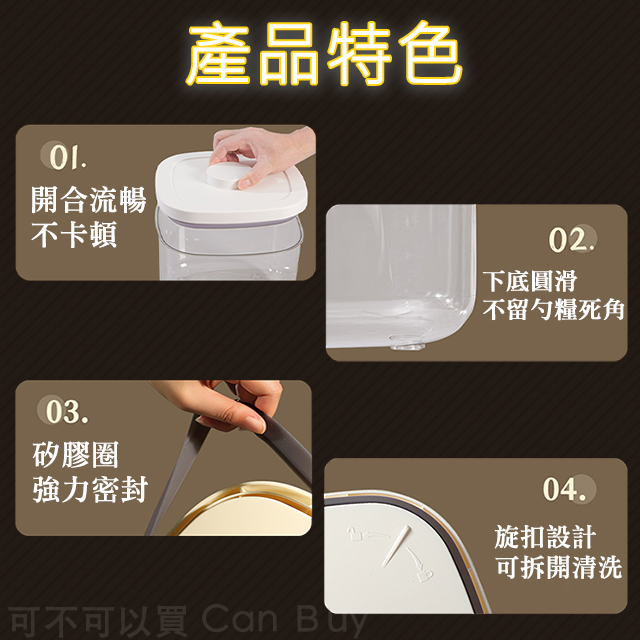 產品特色

01.
開合流暢
不卡頓

02.
下底圓滑
不留勺糧死角

03.
矽膠圈
強力密封

04.
旋扣設計
可拆開清洗

可不可以買 Can Buy