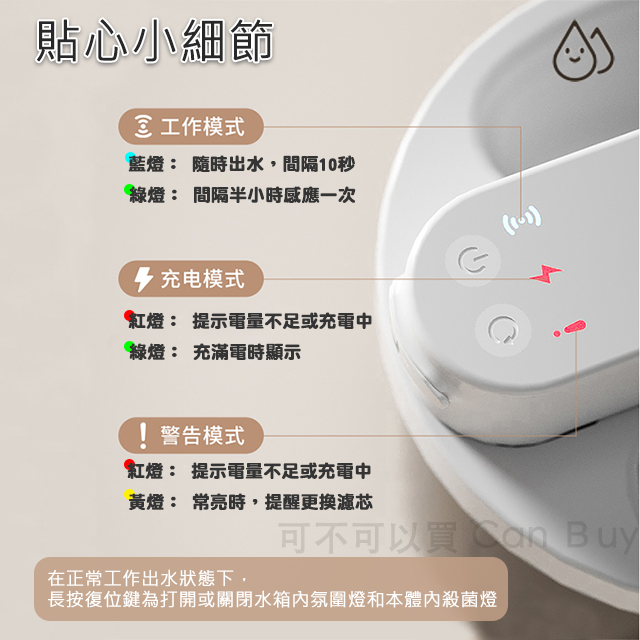 貼心小細節

工作模式
藍燈： 隨時出水，間隔10秒
綠燈： 間隔半小時感應一次

充电模式
紅燈： 提示電量不足或充電中
綠燈： 充滿電時顯示

警告模式
紅燈： 提示電量不足或充電中
黃燈： 常亮時，提醒更換濾芯

可不可以買 Can Buy

在正常工作出水狀態下，
長按復位鍵為打開或關閉水箱內氛圍燈和本體內殺菌燈