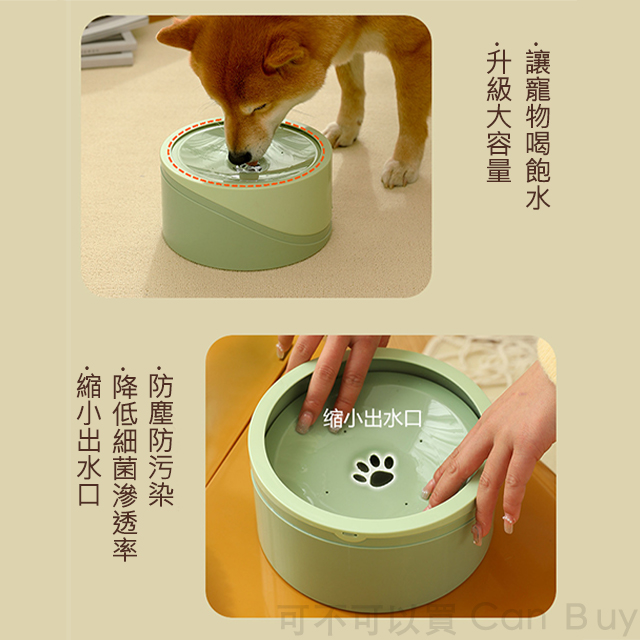 ·讓寵物喝飽水
·升級大容量

·防塵防污染
·降低細菌滲透率
·縮小出水口

缩小出水口

可不可以買 Can Buy