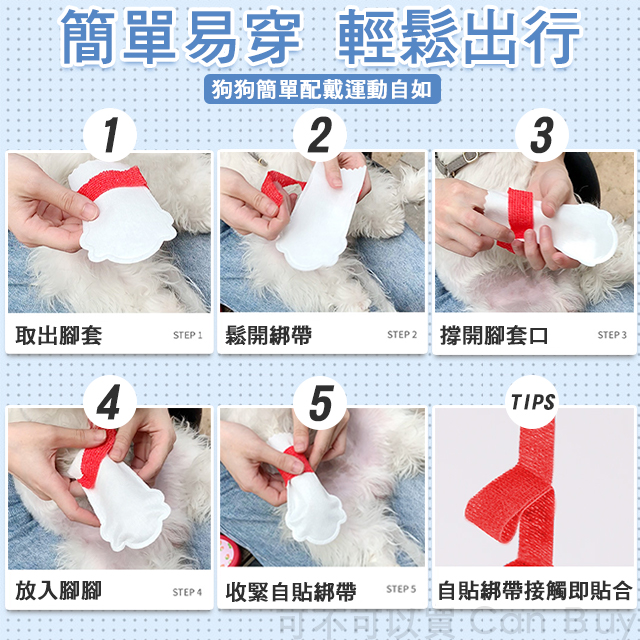 簡單易穿 輕鬆出行

狗狗簡單配戴運動自如

1

取出腳套 STEP 1

2

鬆開綁帶 STEP 2

3

撐開腳套口 STEP 3

4

放入腳腳 STEP 4

5

收緊自貼綁帶 STEP 5

TIPS

自貼綁帶接觸即貼合

可不可以買 Can Buy