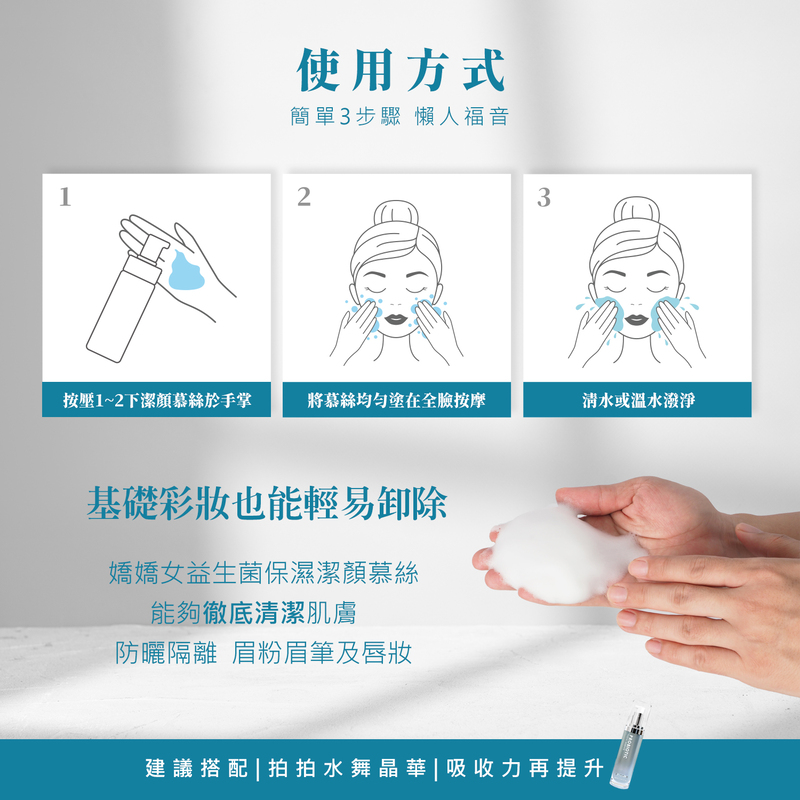 使用方式

簡單3步驟 懶人福音

1

按壓1~2下潔顏慕絲於手掌

2

將慕絲均勻塗在全臉按摩

3

清水或溫水潑淨

基礎彩妝也能輕易卸除

嬌嬌女益生菌保濕潔顏慕絲
能夠徹底清潔肌膚
防曬隔離 眉粉眉筆及唇妝

建議搭配|拍拍水舞晶華|吸收力再提升