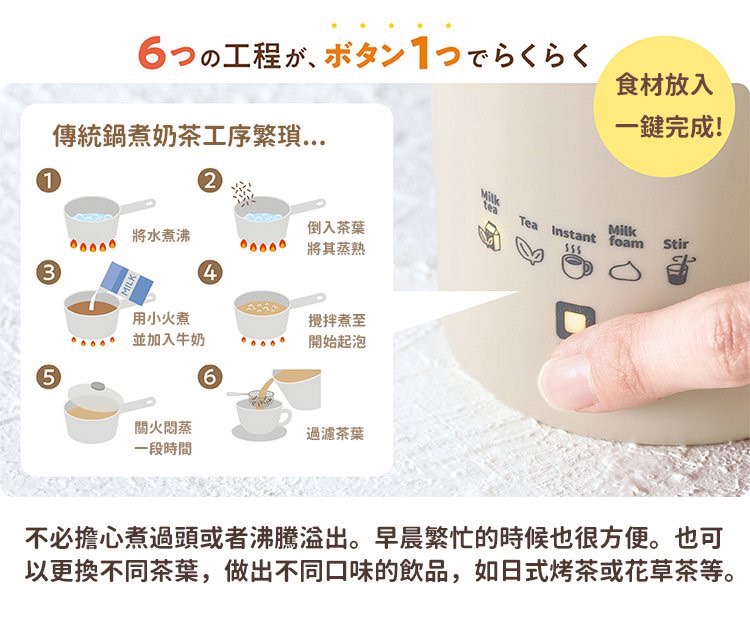 6つの工程が、ボタン1つでらくらく

食材放入
一鍵完成!

傳統鍋煮奶茶工序繁瑣...

1
將水煮沸

2
倒入茶葉
將其蒸熟

3
MILK
用小火煮
並加入牛奶

4
攪拌煮至
開始起泡

5
關火悶蒸
一段時間

6
過濾茶葉

Milk tea
Tea
Instant
Milk foam
Stir

不必擔心煮過頭或者沸騰溢出。早晨繁忙的時候也很方便。也可以更換不同茶葉，做出不同口味的飲品，如日式烤茶或花草茶等。