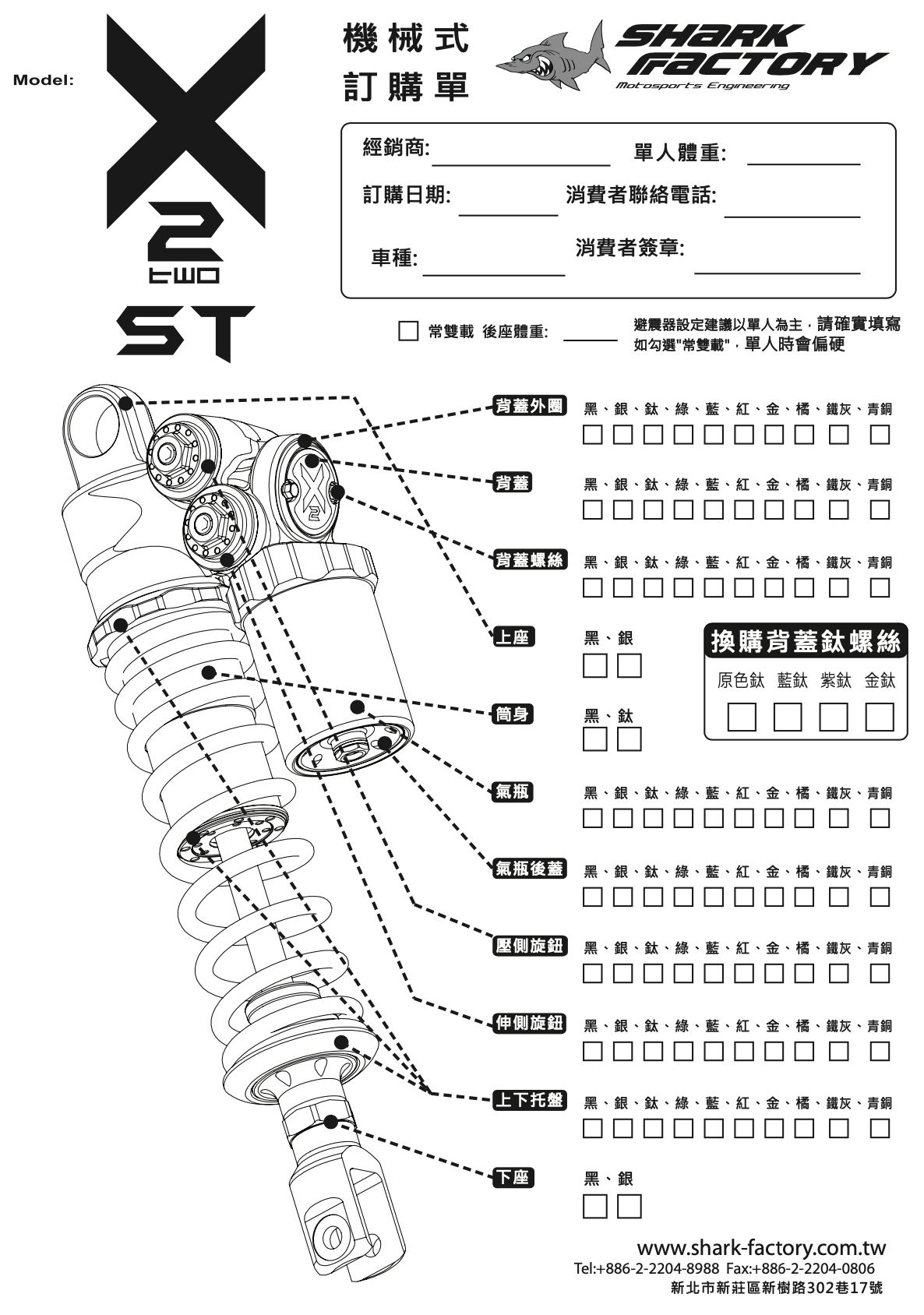 Model:

X
2
two
ST

機械式
訂購單

SHARK FACTORY
Motosports Engineering

經銷商: 單人體重:
訂購日期: 消費者聯絡電話:
車種: 消費者簽章:

常雙載 後座體重:
避震器設定建議以單人為主，請確實填寫
如勾選"常雙載"，單人時會偏硬

背蓋外圈 黑、銀、鈦、綠、藍、紅、金、橘、鐵灰、青銅
背蓋 黑、銀、鈦、綠、藍、紅、金、橘、鐵灰、青銅
背蓋螺絲 黑、銀、鈦、綠、藍、紅、金、橘、鐵灰、青銅
上座 黑、銀

換購背蓋鈦螺絲
原色鈦 藍鈦 紫鈦 金鈦

筒身 黑、鈦
氣瓶 黑、銀、鈦、綠、藍、紅、金、橘、鐵灰、青銅
氣瓶後蓋 黑、銀、鈦、綠、藍、紅、金、橘、鐵灰、青銅
壓側旋鈕 黑、銀、鈦、綠、藍、紅、金、橘、鐵灰、青銅
伸側旋鈕 黑、銀、鈦、綠、藍、紅、金、橘、鐵灰、青銅
上下托盤 黑、銀、鈦、綠、藍、紅、金、橘、鐵灰、青銅
下座 黑、銀

www.shark-factory.com.tw
Tel:+886-2-2204-8988 Fax:+886-2-2204-0806
新北市新莊區新樹路302巷17號