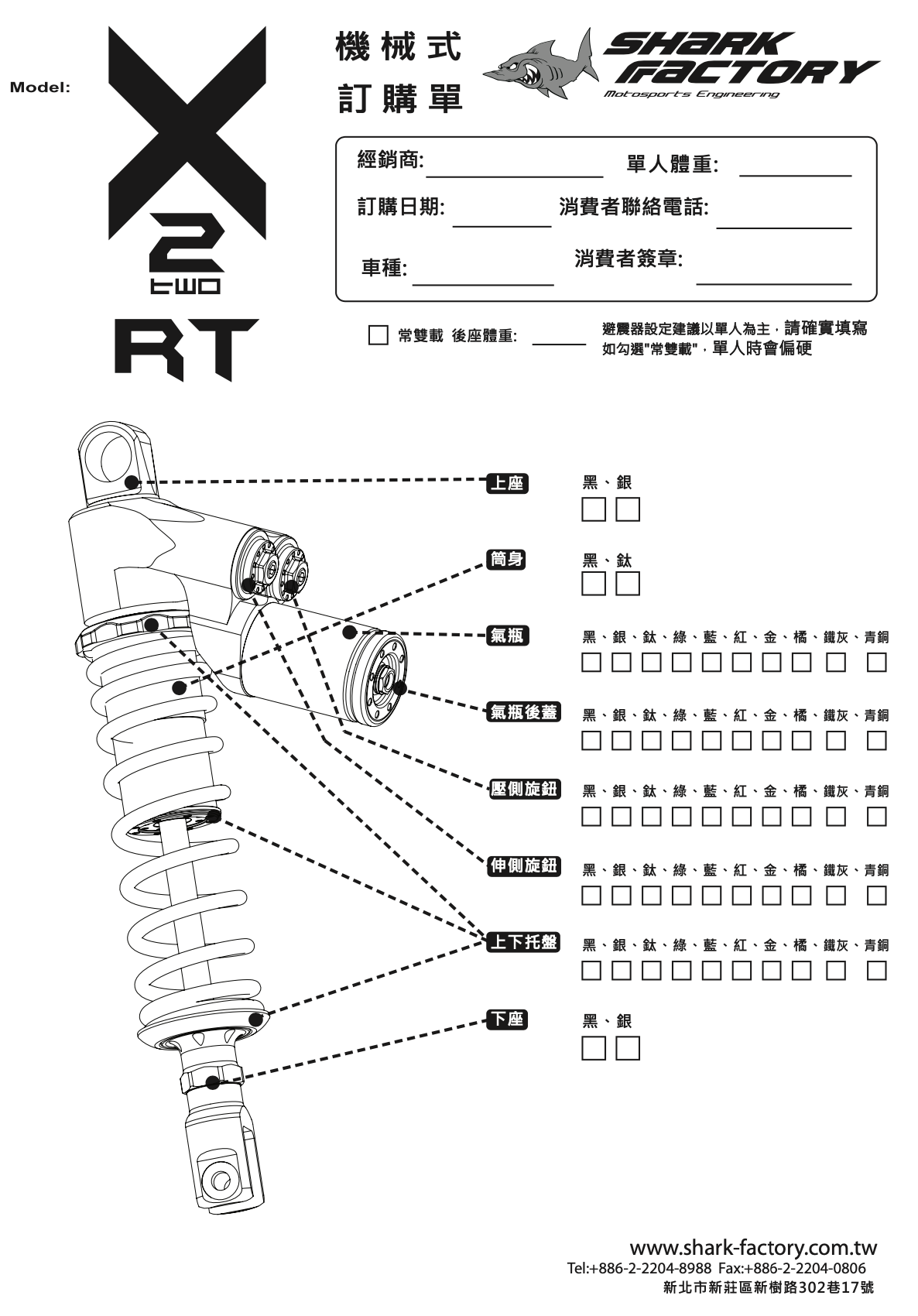 Model:

X
2
two
RT

機械式
訂購單

SHARK FACTORY
Motosports Engineering

經銷商:
單人體重:
訂購日期:
消費者聯絡電話:
車種:
消費者簽章:

常雙載 後座體重:

避震器設定建議以單人為主，請確實填寫
如勾選"常雙載"，單人時會偏硬

上座
黑、銀

筒身
黑、鈦

氣瓶
黑、銀、鈦、綠、藍、紅、金、橘、鐵灰、青銅

氣瓶後蓋
黑、銀、鈦、綠、藍、紅、金、橘、鐵灰、青銅

壓側旋鈕
黑、銀、鈦、綠、藍、紅、金、橘、鐵灰、青銅

伸側旋鈕
黑、銀、鈦、綠、藍、紅、金、橘、鐵灰、青銅

上下托盤
黑、銀、鈦、綠、藍、紅、金、橘、鐵灰、青銅

下座
黑、銀

www.shark-factory.com.tw
Tel:+886-2-2204-8988 Fax:+886-2-2204-0806
新北市新莊區新樹路302巷17號