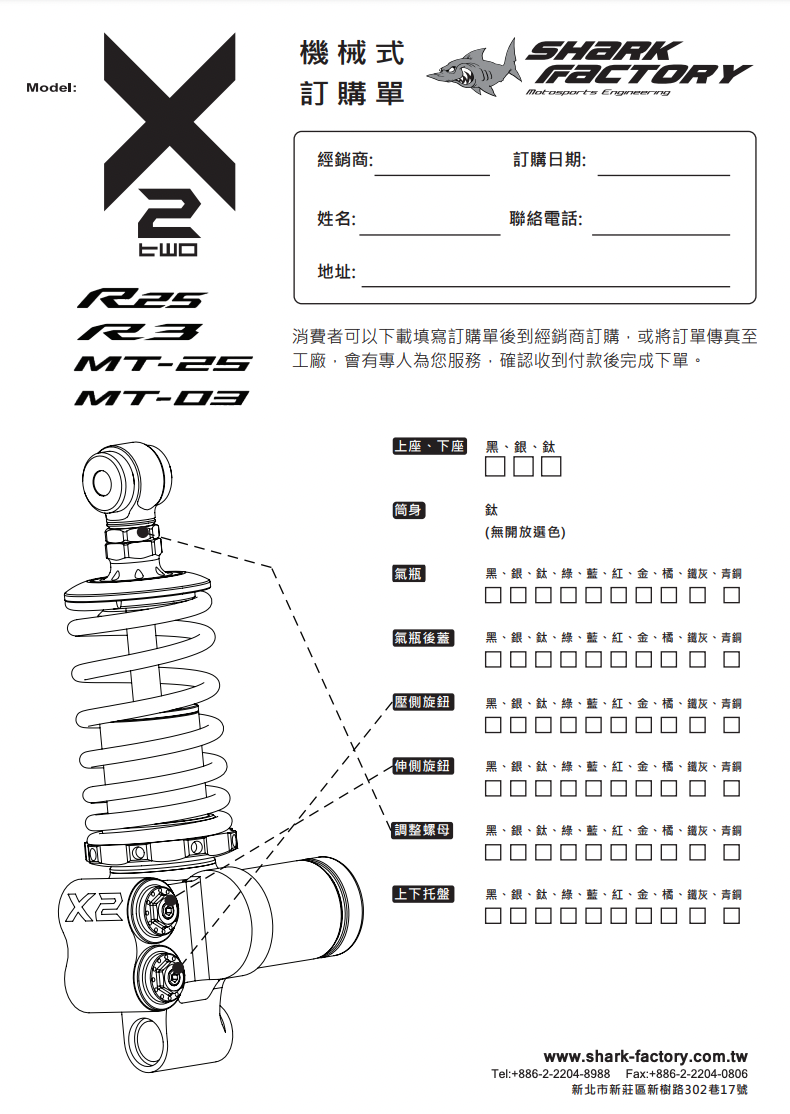 Model:

X
2
two

R25
R3
MT-25
MT-03

機械式
訂購單

SHARK FACTORY
Motosports Engineering

經銷商:
訂購日期:
姓名:
聯絡電話:
地址:

消費者可以下載填寫訂購單後到經銷商訂購，或將訂單傳真至工廠，會有專人為您服務，確認收到付款後完成下單。

上座、下座 黑、銀、鈦

筒身 鈦
(無開放選色)

氣瓶 黑、銀、鈦、綠、藍、紅、金、橘、鐵灰、青銅

氣瓶後蓋 黑、銀、鈦、綠、藍、紅、金、橘、鐵灰、青銅

壓側旋鈕 黑、銀、鈦、綠、藍、紅、金、橘、鐵灰、青銅

伸側旋鈕 黑、銀、鈦、綠、藍、紅、金、橘、鐵灰、青銅

調整螺母 黑、銀、鈦、綠、藍、紅、金、橘、鐵灰、青銅

上下托盤 黑、銀、鈦、綠、藍、紅、金、橘、鐵灰、青銅

X2

www.shark-factory.com.tw
Tel:+886-2-2204-8988 Fax:+886-2-2204-0806
新北市新莊區新樹路302巷17號