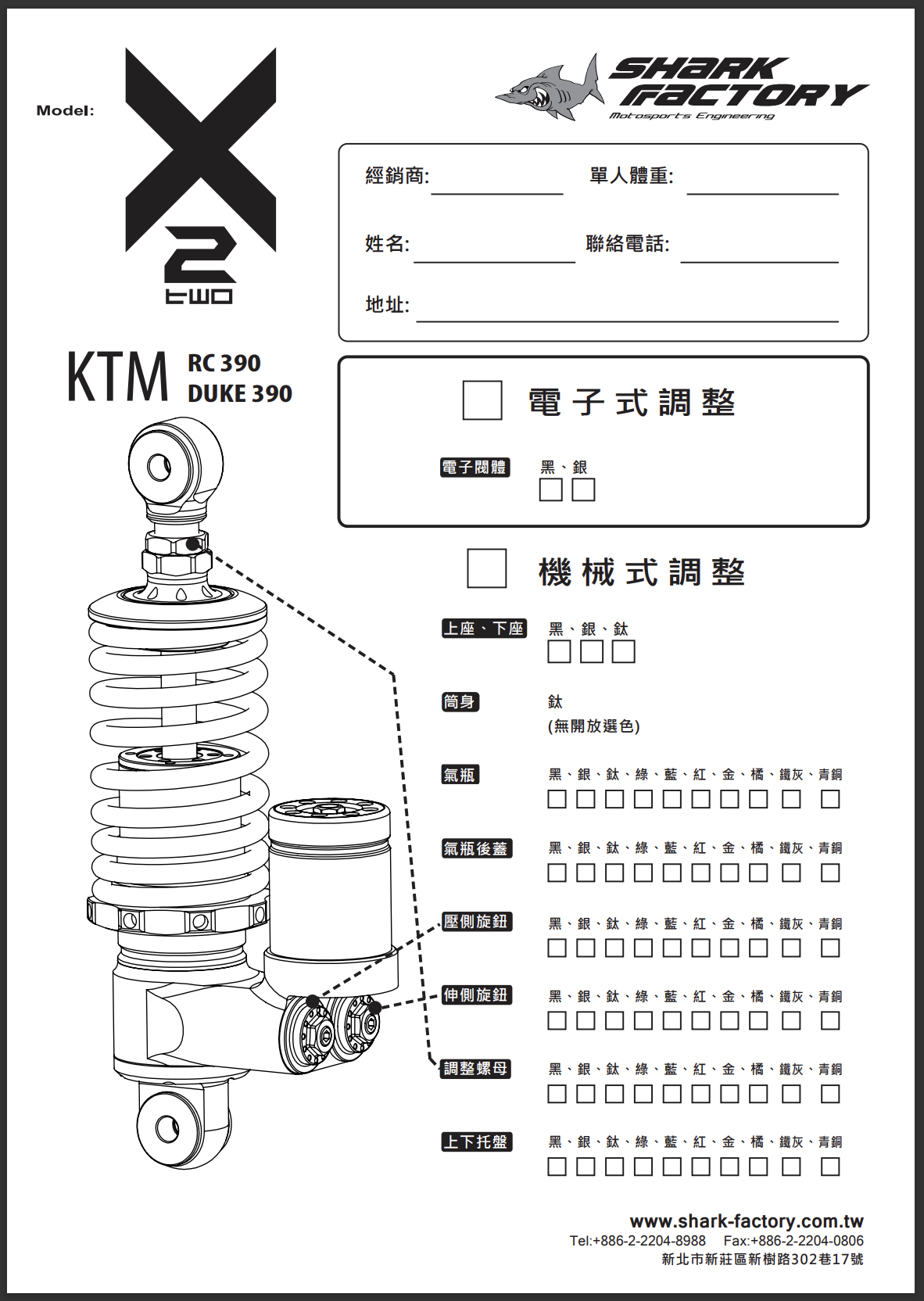 Model: X 2 two

SHARK FACTORY
Motosports Engineering

經銷商: 單人體重:

姓名: 聯絡電話:

地址:

KTM RC 390 DUKE 390

電子式調整

電子閥體 黑、銀

機械式調整

上座、下座 黑、銀、鈦

筒身 鈦 (無開放選色)

氣瓶 黑、銀、鈦、綠、藍、紅、金、橘、鐵灰、青銅

氣瓶後蓋 黑、銀、鈦、綠、藍、紅、金、橘、鐵灰、青銅

壓側旋鈕 黑、銀、鈦、綠、藍、紅、金、橘、鐵灰、青銅

伸側旋鈕 黑、銀、鈦、綠、藍、紅、金、橘、鐵灰、青銅

調整螺母 黑、銀、鈦、綠、藍、紅、金、橘、鐵灰、青銅

上下托盤 黑、銀、鈦、綠、藍、紅、金、橘、鐵灰、青銅

www.shark-factory.com.tw
Tel:+886-2-2204-8988 Fax:+886-2-2204-0806
新北市新莊區新樹路302巷17號