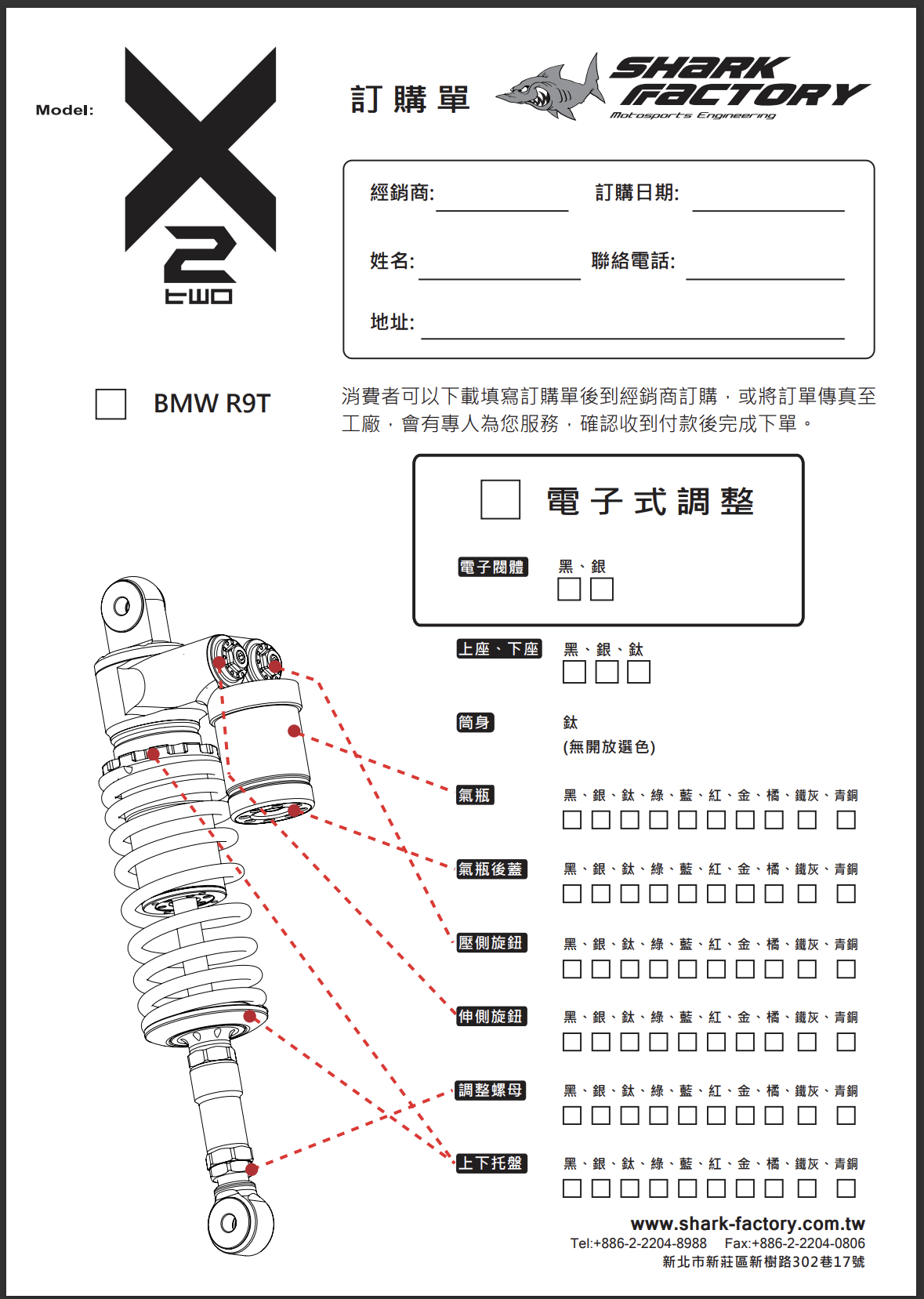 Model:

X
2
two

訂購單

SHARK FACTORY
Motosports Engineering

經銷商: 訂購日期:

姓名: 聯絡電話:

地址:

BMW R9T

消費者可以下載填寫訂購單後到經銷商訂購，或將訂單傳真至工廠，會有專人為您服務，確認收到付款後完成下單。

電子式調整

電子閥體 黑、銀

上座、下座 黑、銀、鈦

筒身 鈦
(無開放選色)

氣瓶 黑、銀、鈦、綠、藍、紅、金、橘、鐵灰、青銅

氣瓶後蓋 黑、銀、鈦、綠、藍、紅、金、橘、鐵灰、青銅

壓側旋鈕 黑、銀、鈦、綠、藍、紅、金、橘、鐵灰、青銅

伸側旋鈕 黑、銀、鈦、綠、藍、紅、金、橘、鐵灰、青銅

調整螺母 黑、銀、鈦、綠、藍、紅、金、橘、鐵灰、青銅

上下托盤 黑、銀、鈦、綠、藍、紅、金、橘、鐵灰、青銅

www.shark-factory.com.tw
Tel:+886-2-2204-8988 Fax:+886-2-2204-0806
新北市新莊區新樹路302巷17號