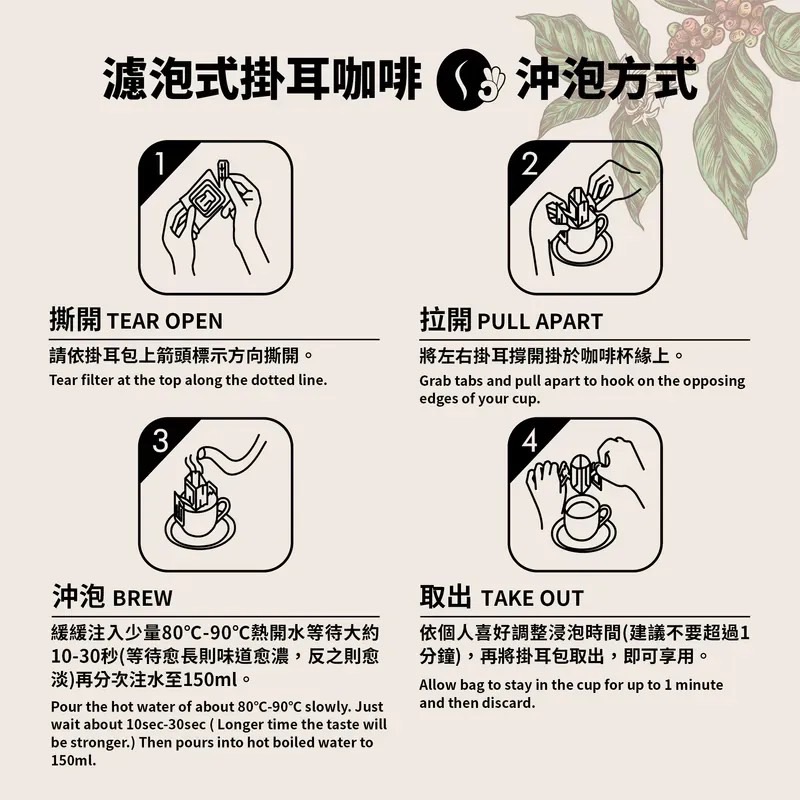 濾泡式掛耳咖啡 沖泡方式

1

撕開 TEAR OPEN

請依掛耳包上箭頭標示方向撕開。

Tear filter at the top along the dotted line.

2

拉開 PULL APART

將左右掛耳撐開掛於咖啡杯緣上。

Grab tabs and pull apart to hook on the opposing edges of your cup.

3

沖泡 BREW

緩緩注入少量80°C-90°C熱開水等待大約10-30秒(等待愈長則味道愈濃，反之則愈淡)再分次注水至150ml。

Pour the hot water of about 80°C-90°C slowly. Just wait about 10sec-30sec ( Longer time the taste will be stronger.) Then pours into hot boiled water to 150ml.

4

取出 TAKE OUT

依個人喜好調整浸泡時間(建議不要超過1分鐘)，再將掛耳包取出，即可享用。

Allow bag to stay in the cup for up to 1 minute and then discard.