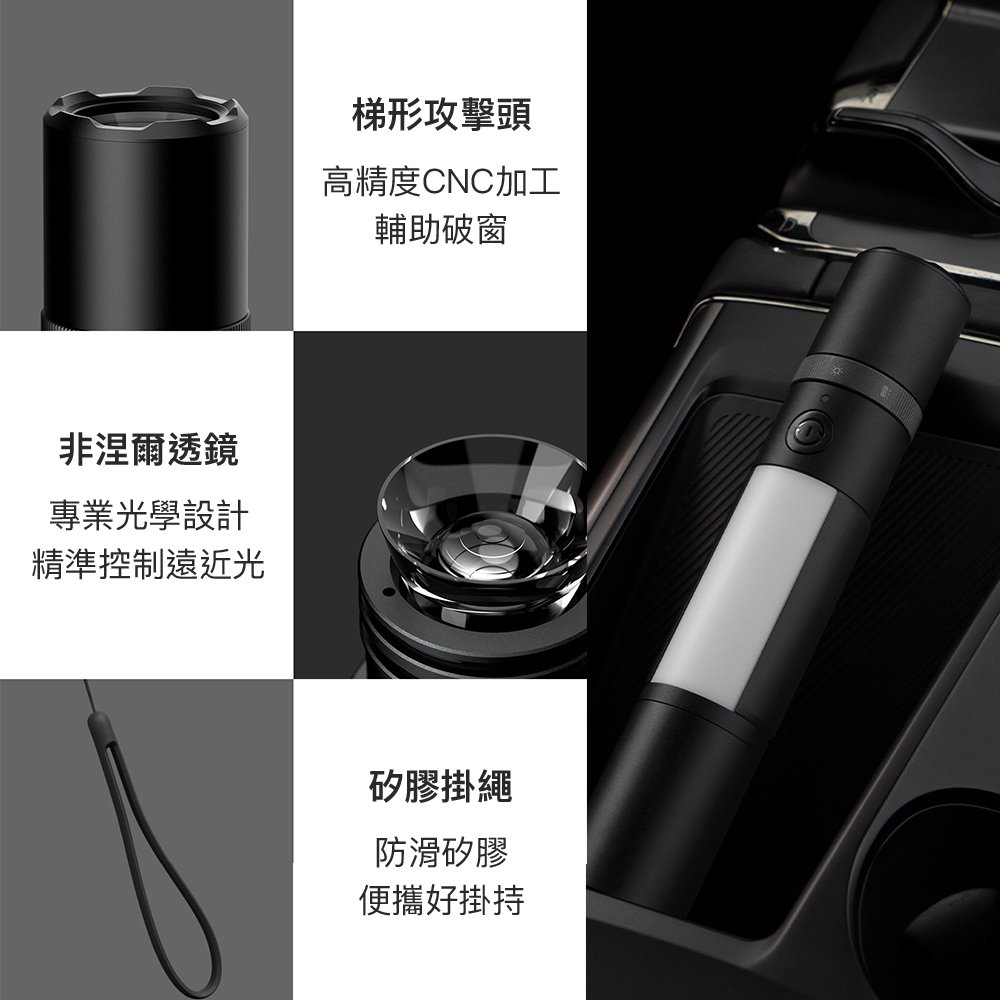 梯形攻擊頭

高精度CNC加工
輔助破窗

非涅爾透鏡

專業光學設計
精準控制遠近光

矽膠掛繩

防滑矽膠
便攜好掛持