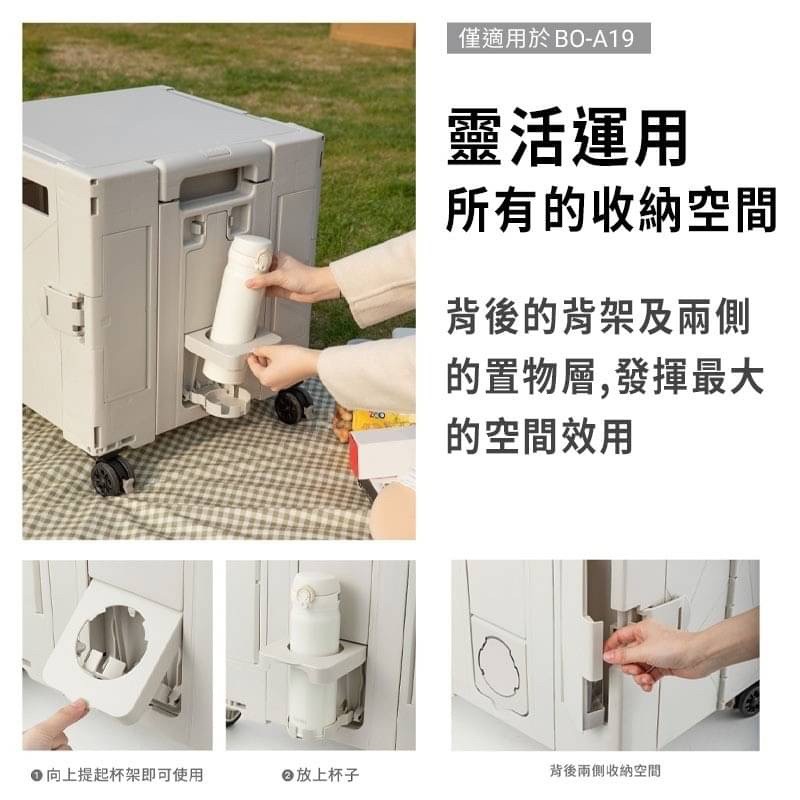 僅適用於 BO-A19

靈活運用
所有的收納空間

背後的背架及兩側的置物層,發揮最大的空間效用

❶ 向上提起杯架即可使用

❷ 放上杯子

背後兩側收納空間