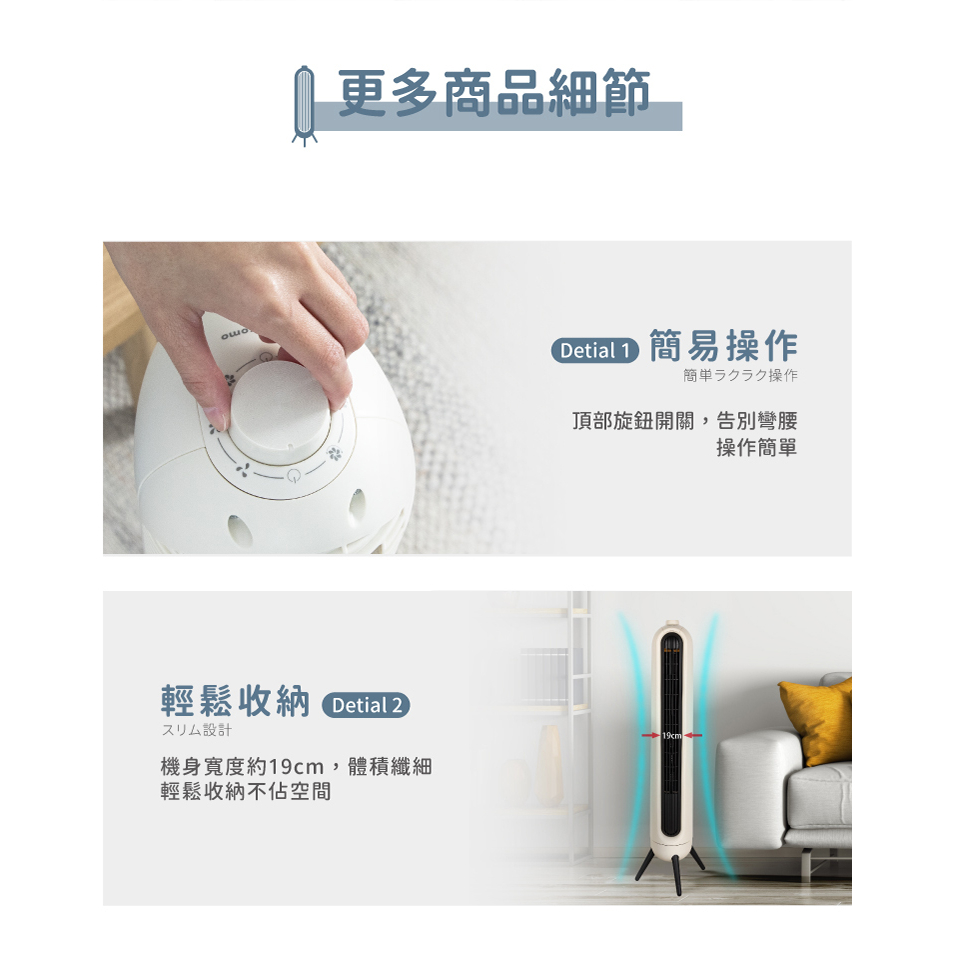 更多商品細節

Detial 1 簡易操作
簡単ラクラク操作

頂部旋鈕開關，告別彎腰
操作簡單

輕鬆收納 Detial 2
スリム設計

機身寬度約19cm，體積纖細
輕鬆收納不佔空間

19cm