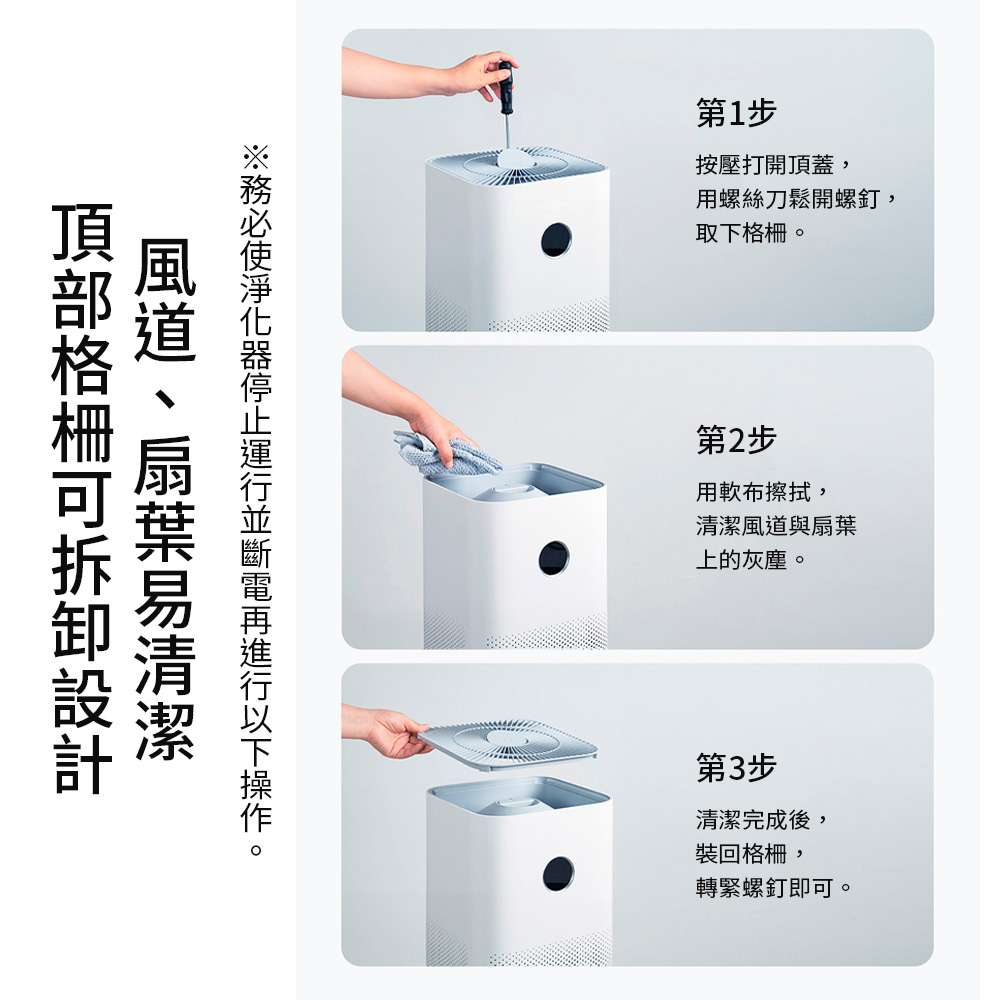 頂部格柵可拆卸設計

風道、扇葉易清潔

※務必使淨化器停止運行並斷電再進行以下操作。

第1步

按壓打開頂蓋，
用螺絲刀鬆開螺釘，
取下格柵。

第2步

用軟布擦拭，
清潔風道與扇葉
上的灰塵。

第3步

清潔完成後，
裝回格柵，
轉緊螺釘即可。