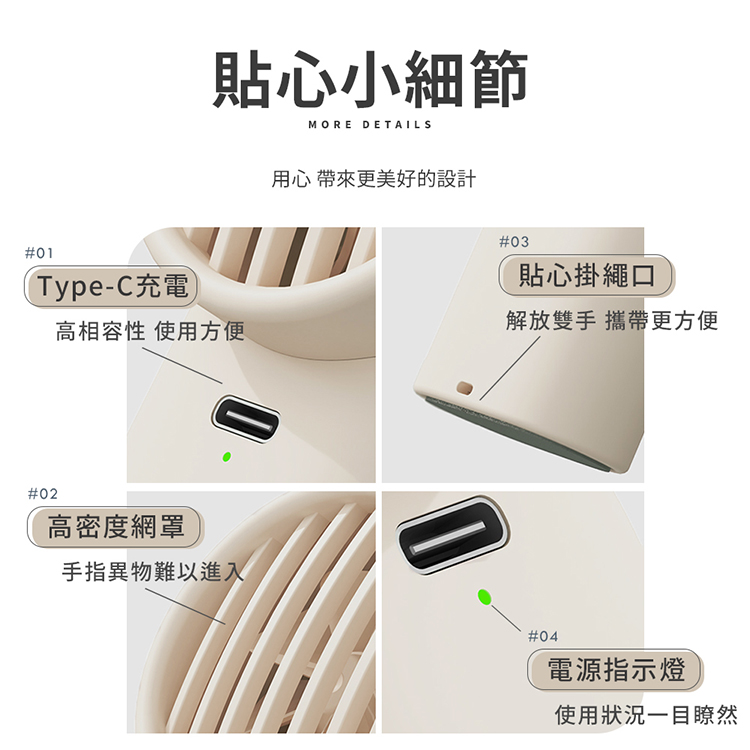 貼心小細節
MORE DETAILS

用心 帶來更美好的設計

#01
Type-C充電
高相容性 使用方便

#03
貼心掛繩口
解放雙手 攜帶更方便

#02
高密度網罩
手指異物難以進入

#04
電源指示燈
使用狀況一目瞭然