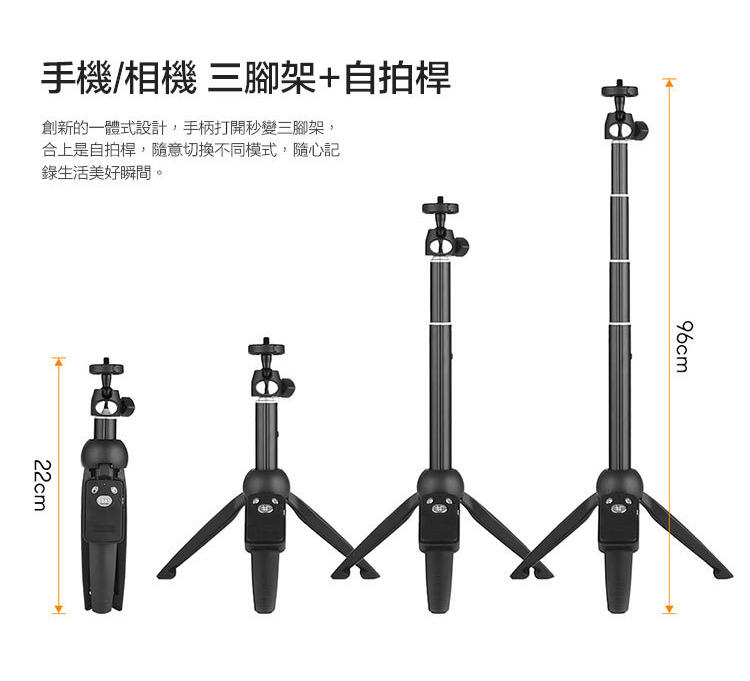 手機/相機 三腳架+自拍桿

創新的一體式設計，手柄打開秒變三腳架，合上是自拍桿，隨意切換不同模式，隨心記錄生活美好瞬間。

22cm

96cm