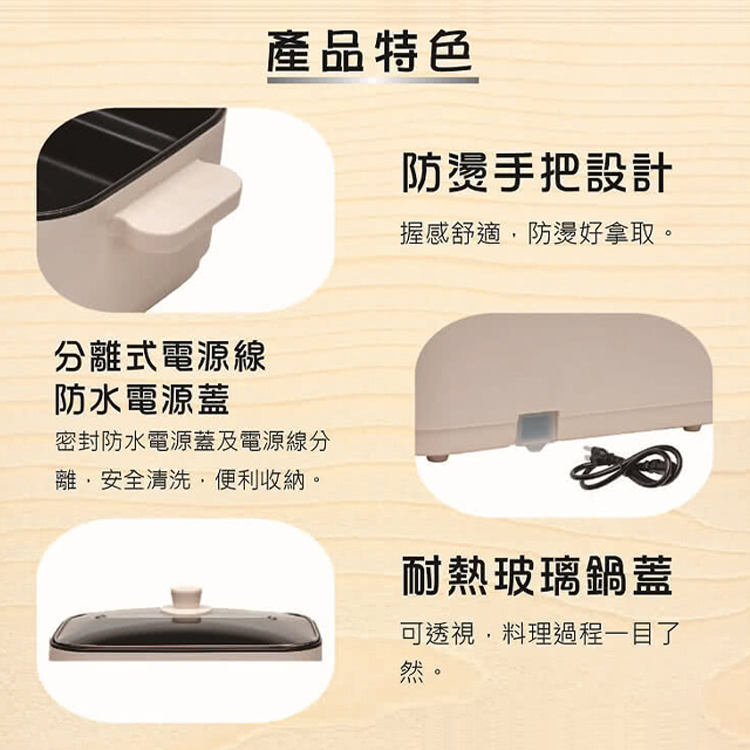 產品特色

防燙手把設計

握感舒適，防燙好拿取。

分離式電源線
防水電源蓋

密封防水電源蓋及電源線分離，安全清洗，便利收納。

耐熱玻璃鍋蓋

可透視，料理過程一目了然。