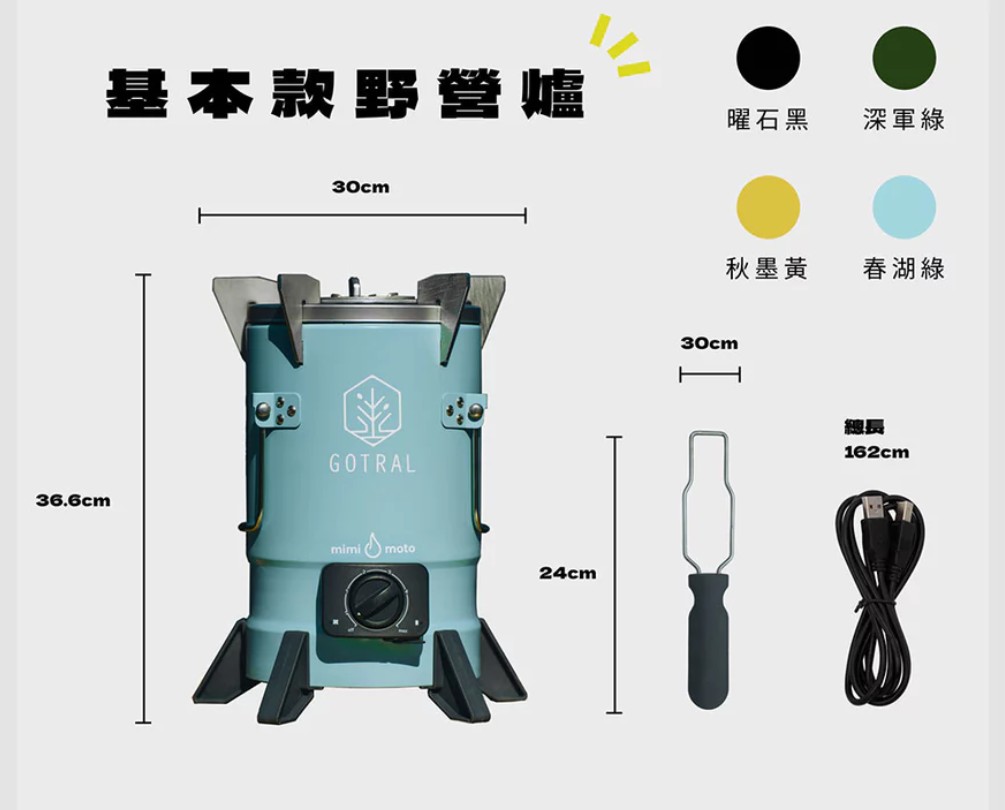 基本款野營爐

曜石黑 深軍綠

秋墨黃 春湖綠

30cm

36.6cm

GOTRAL

mimi moto

30cm

24cm

總長
162cm