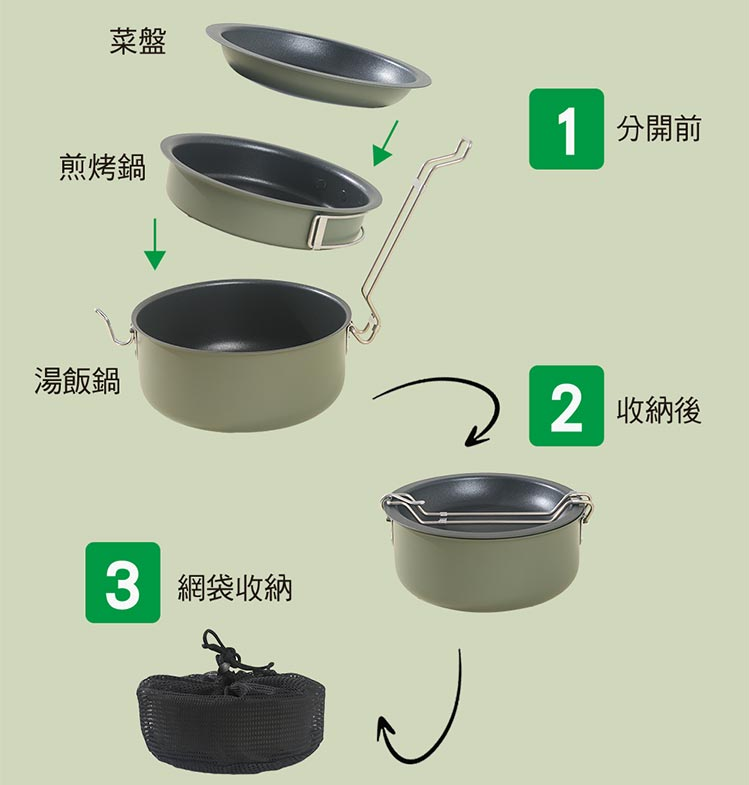 菜盤

1 分開前

煎烤鍋

湯飯鍋

2 收納後

3 網袋收納