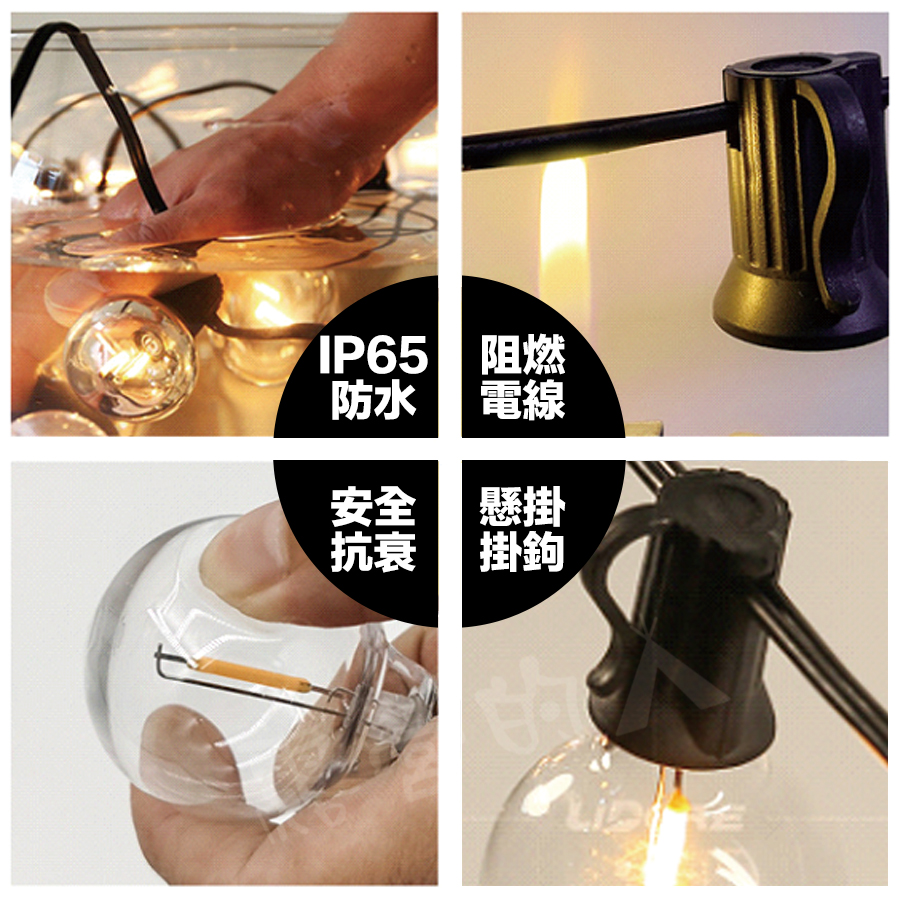 IP65
防水

阻燃
電線

安全
抗衰

懸掛
掛鉤