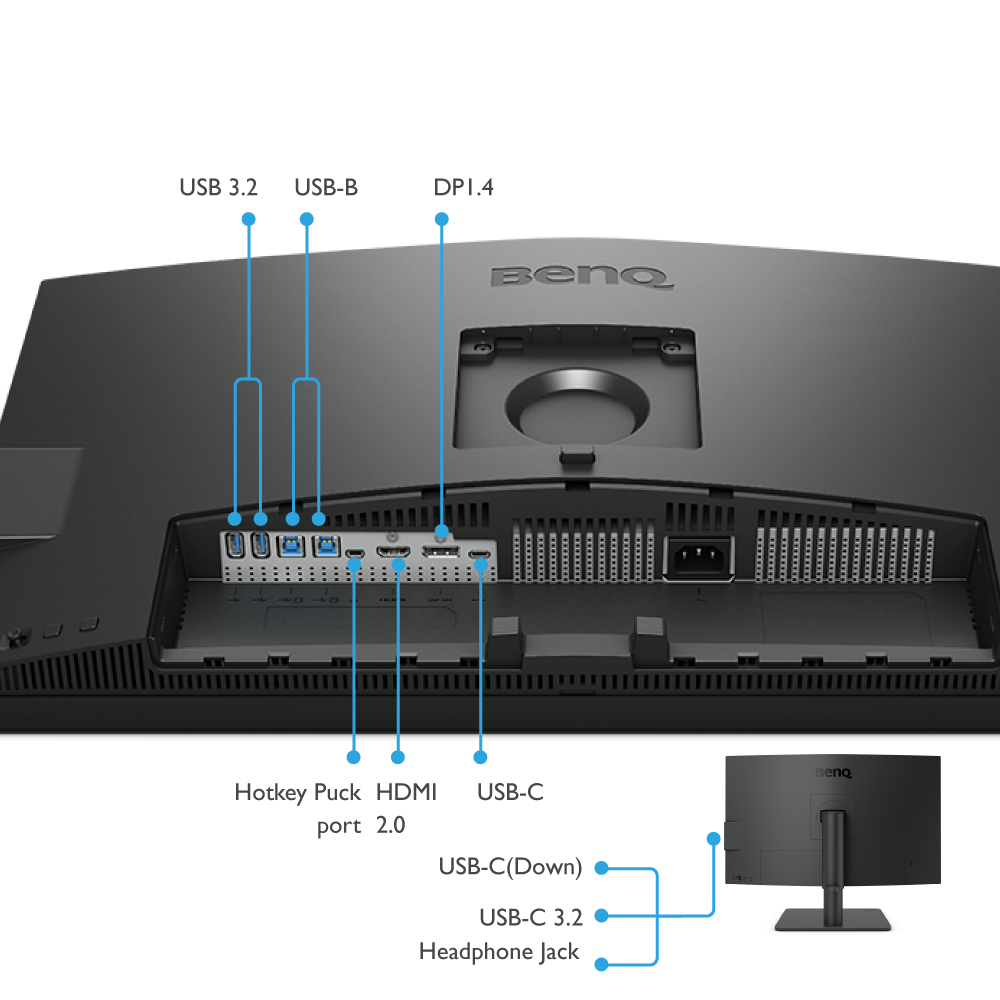 USB 3.2 USB-B DP1.4

BenQ

Hotkey Puck port

HDMI 2.0

USB-C

BenQ

USB-C(Down)

USB-C 3.2

Headphone Jack