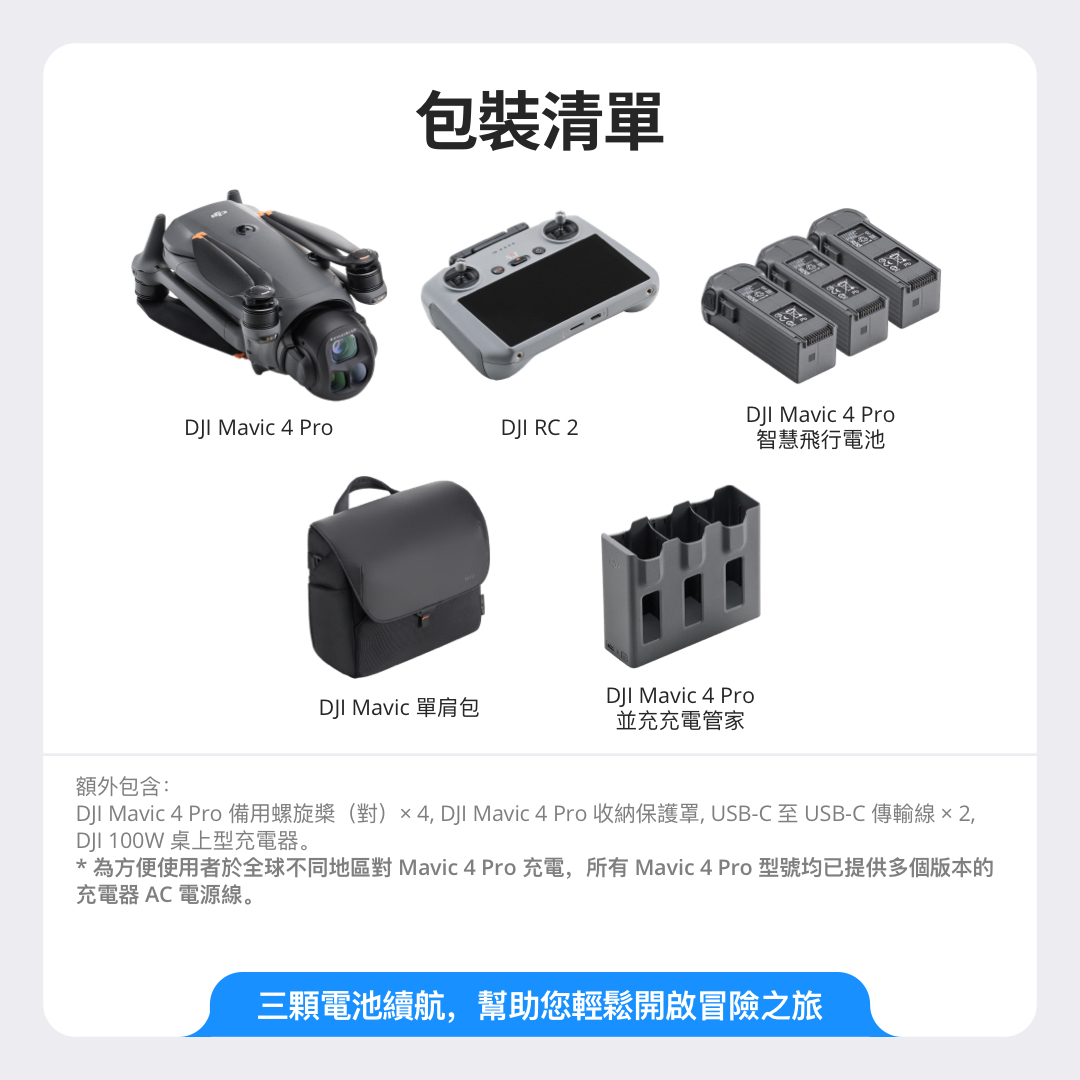 包裝清單

DJI Mavic 4 Pro

DJI RC 2

DJI Mavic 4 Pro
智慧飛行電池

DJI Mavic 單肩包

DJI Mavic 4 Pro
並充充電管家

額外包含：
DJI Mavic 4 Pro 備用螺旋槳（對）× 4, DJI Mavic 4 Pro 收納保護罩, USB-C 至 USB-C 傳輸線 × 2, DJI 100W 桌上型充電器。
* 為方便使用者於全球不同地區對 Mavic 4 Pro 充電，所有 Mavic 4 Pro 型號均已提供多個版本的充電器 AC 電源線。

三顆電池續航，幫助您輕鬆開啟冒險之旅