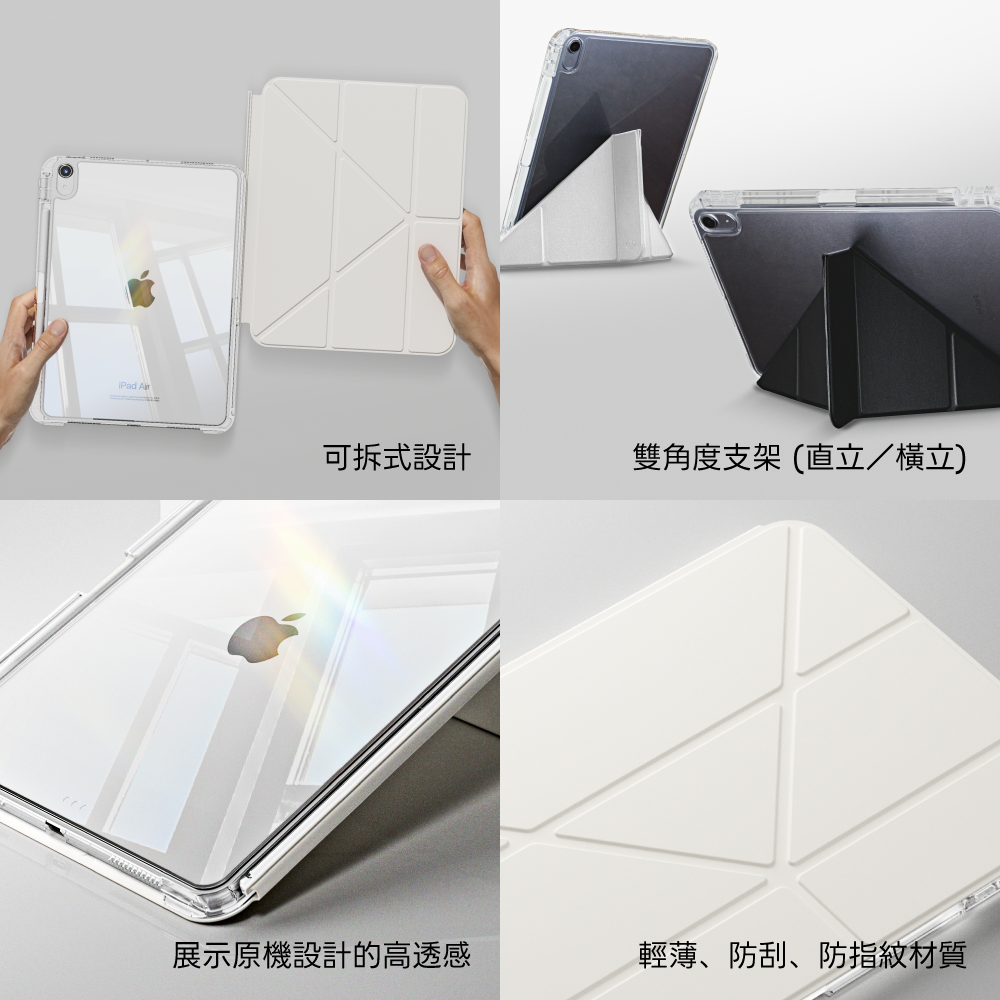 iPad Air

可拆式設計

雙角度支架 (直立／橫立)

展示原機設計的高透感

輕薄、防刮、防指紋材質