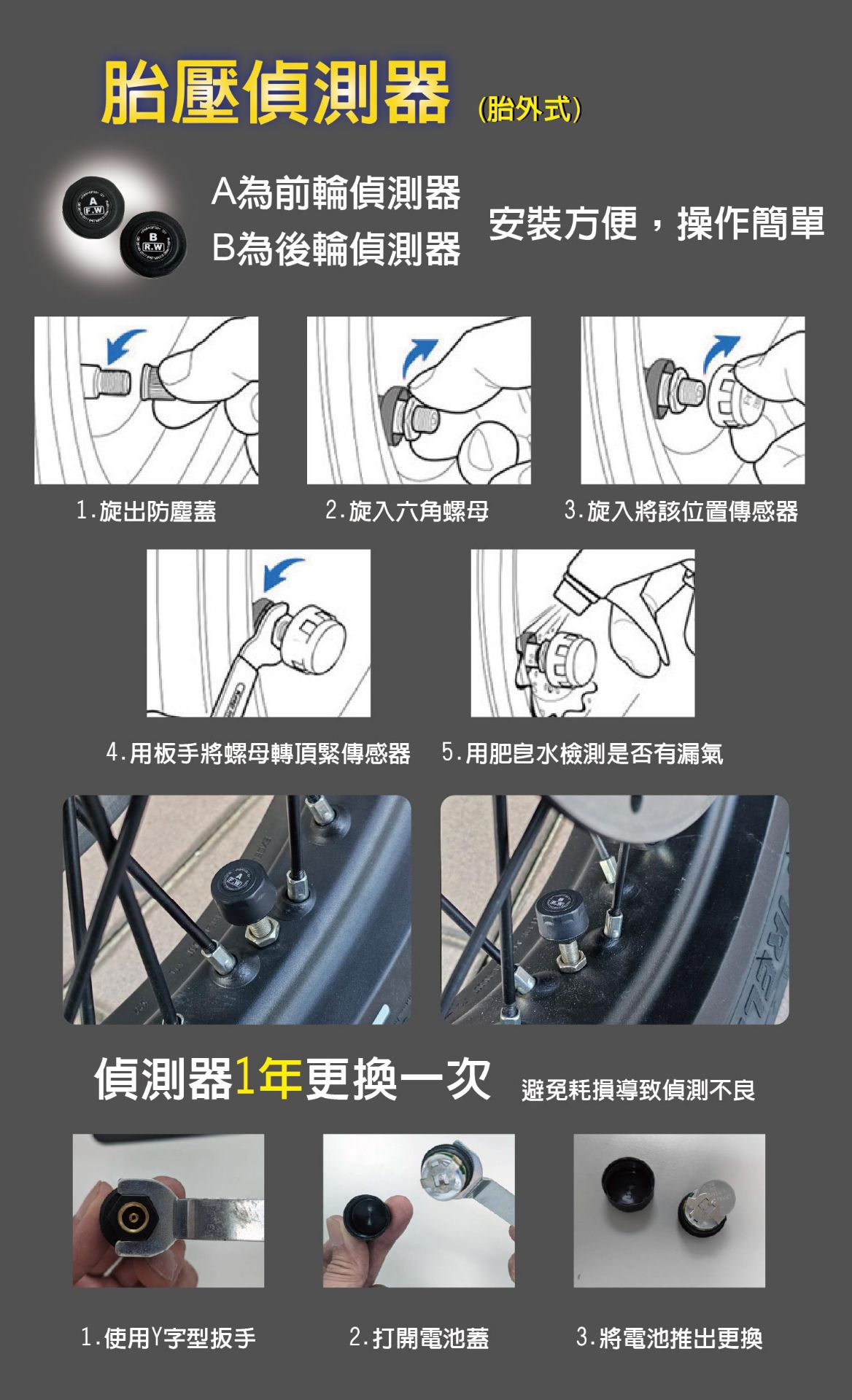 胎壓偵測器 (胎外式)

A F.W

B R.W

A為前輪偵測器
B為後輪偵測器

安裝方便，操作簡單

1.旋出防塵蓋

2.旋入六角螺母

3.旋入將該位置傳感器

4.用板手將螺母轉頂緊傳感器

5.用肥皂水檢測是否有漏氣

偵測器1年更換一次 避免耗損導致偵測不良

1.使用Y字型扳手

2.打開電池蓋

3.將電池推出更換