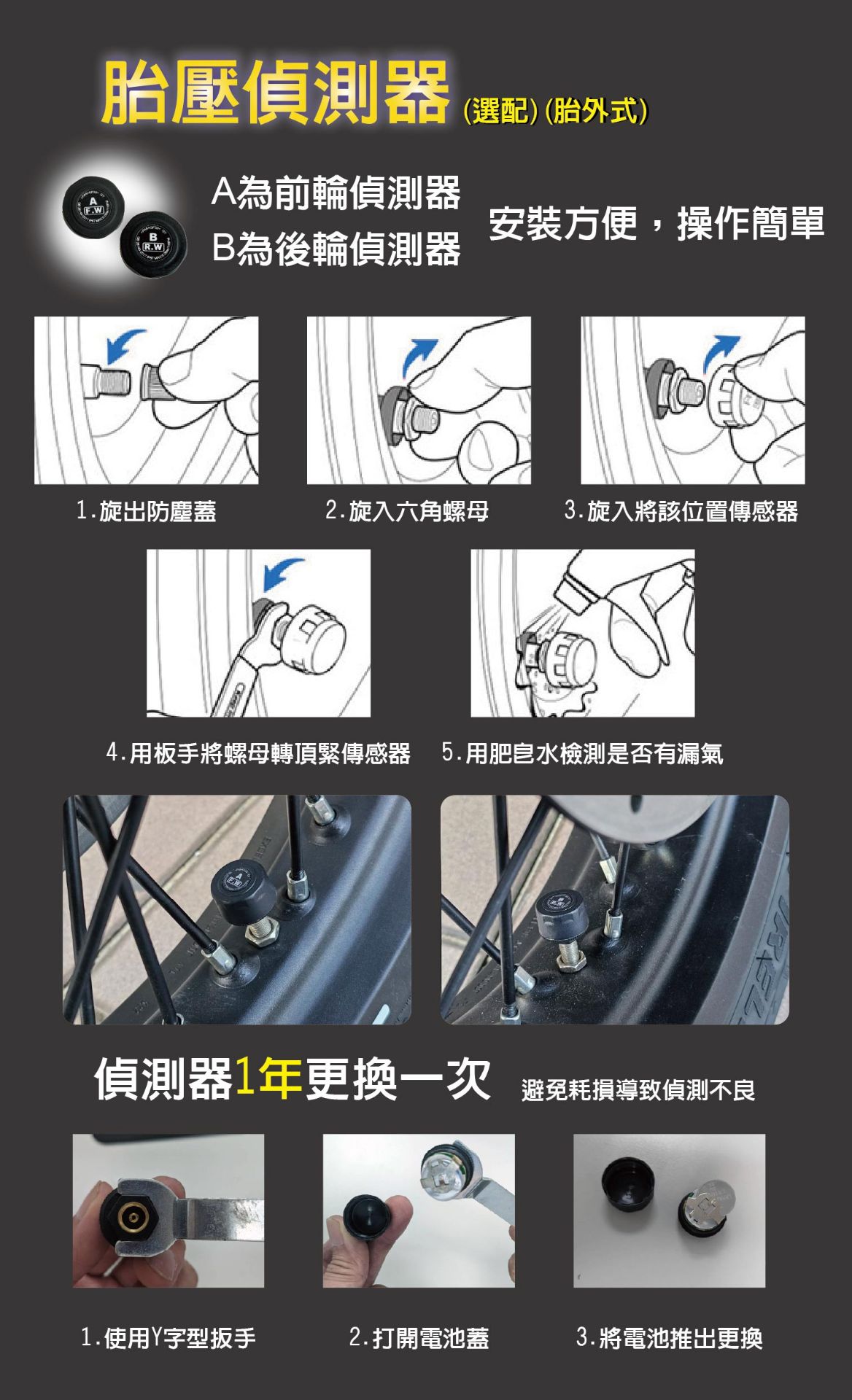 胎壓偵測器 (選配) (胎外式)

A F.W

B R.W

A為前輪偵測器
B為後輪偵測器

安裝方便，操作簡單

1.旋出防塵蓋

2.旋入六角螺母

3.旋入將該位置傳感器

4.用板手將螺母轉頂緊傳感器

5.用肥皂水檢測是否有漏氣

偵測器1年更換一次 避免耗損導致偵測不良

1.使用Y字型扳手

2.打開電池蓋

3.將電池推出更換