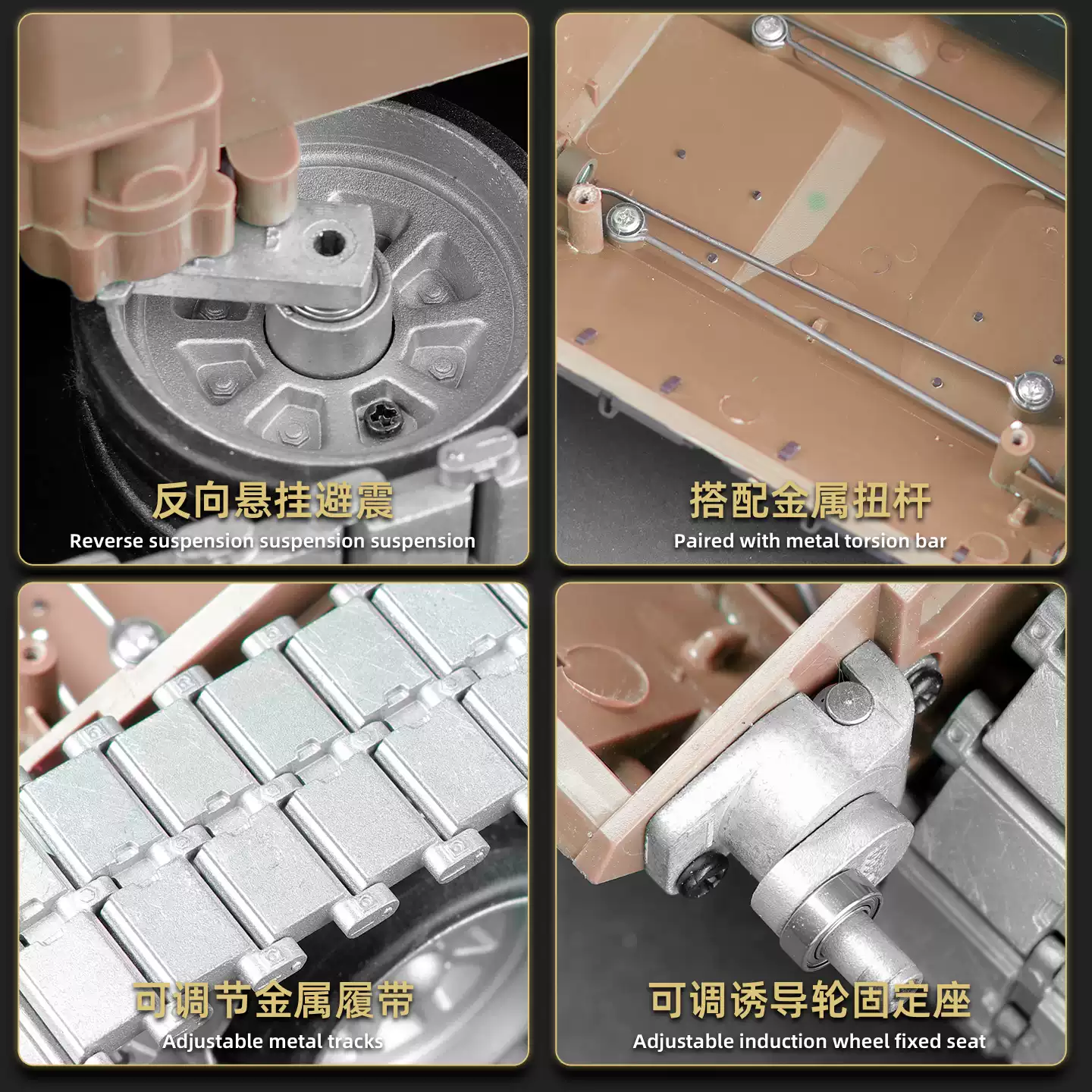 反向悬挂避震
Reverse suspension suspension suspension

搭配金属扭杆
Paired with metal torsion bar

可调节金属履带
Adjustable metal tracks

可调诱导轮固定座
Adjustable induction wheel fixed seat