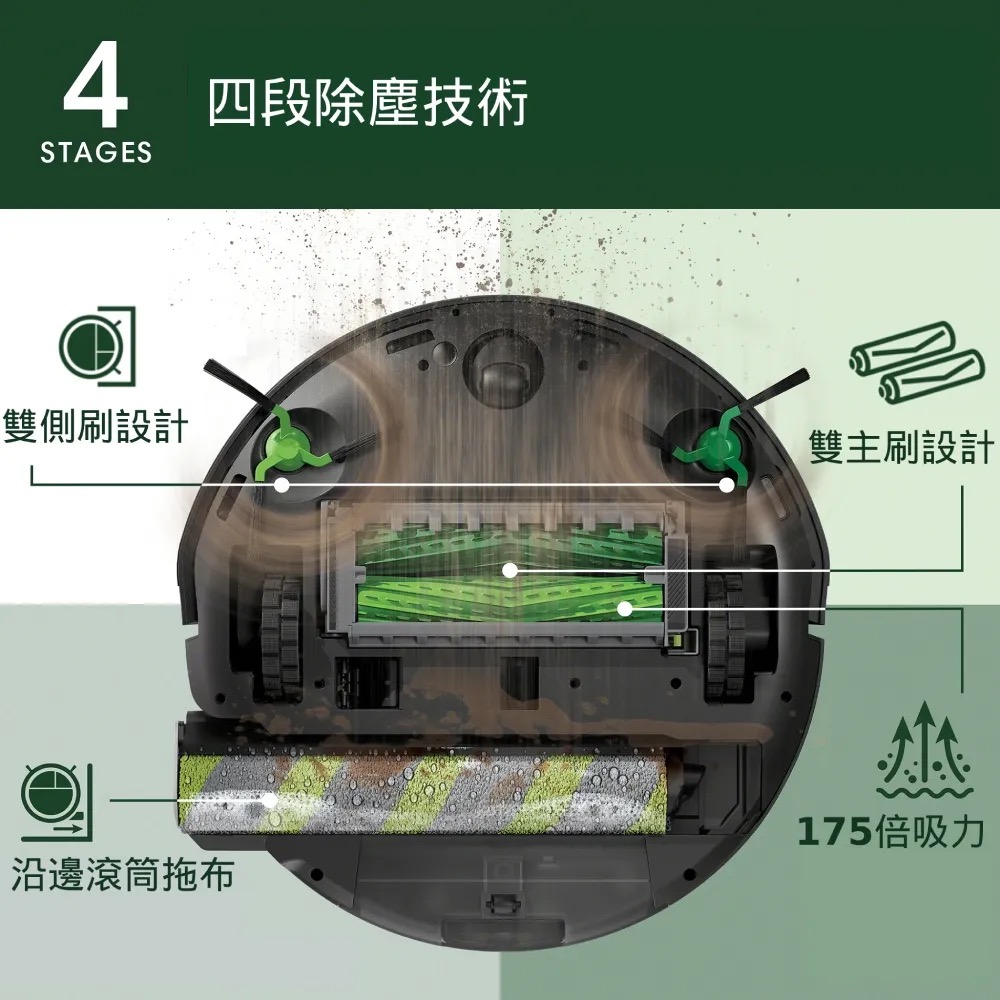 4
STAGES

四段除塵技術

雙側刷設計

雙主刷設計

沿邊滾筒拖布

175倍吸力