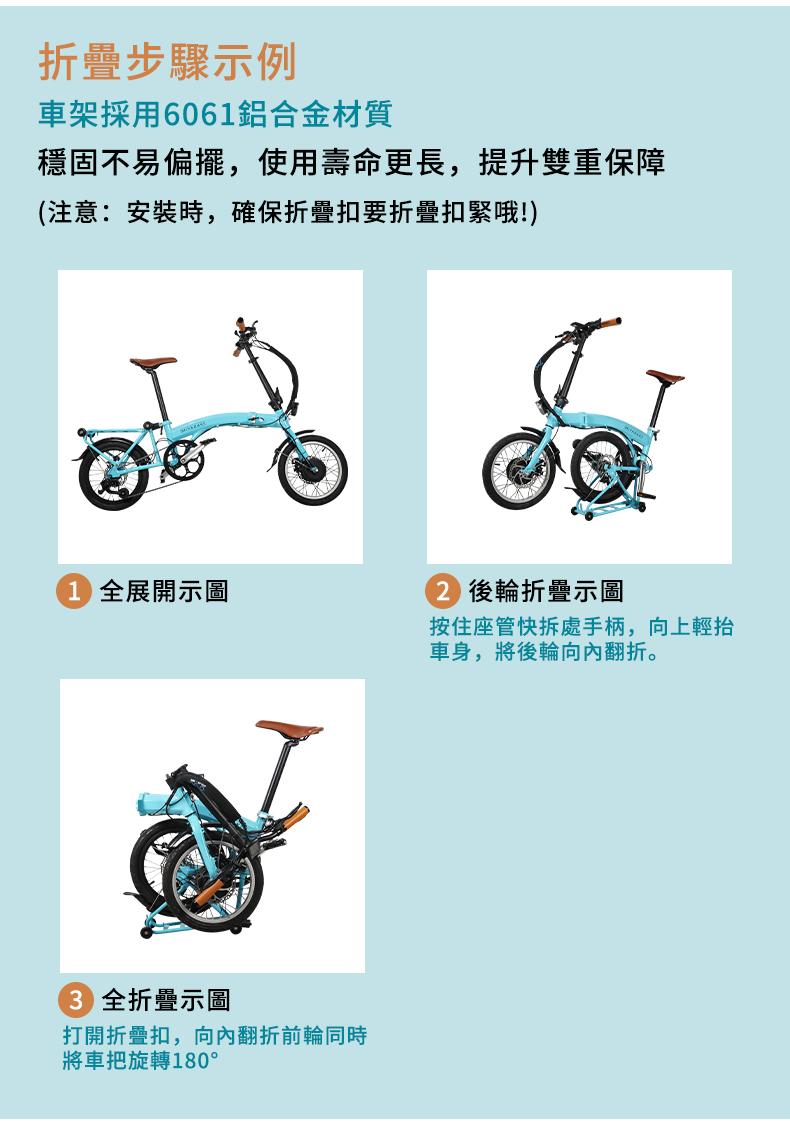 折疊步驟示例

車架採用6061鋁合金材質

穩固不易偏擺，使用壽命更長，提升雙重保障

(注意：安裝時，確保折疊扣要折疊扣緊哦!)

1 全展開示圖

2 後輪折疊示圖

按住座管快拆處手柄，向上輕抬車身，將後輪向內翻折。

3 全折疊示圖

打開折疊扣，向內翻折前輪同時將車把旋轉180°