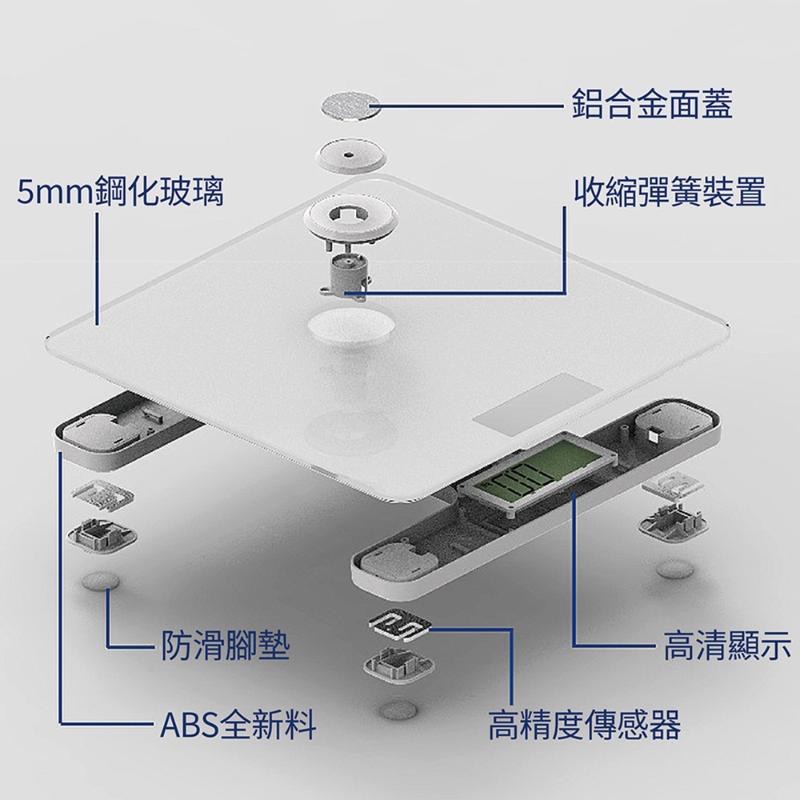 鋁合金面蓋

5mm鋼化玻璃

收縮彈簧裝置

防滑腳墊

高清顯示

ABS全新料

高精度傳感器