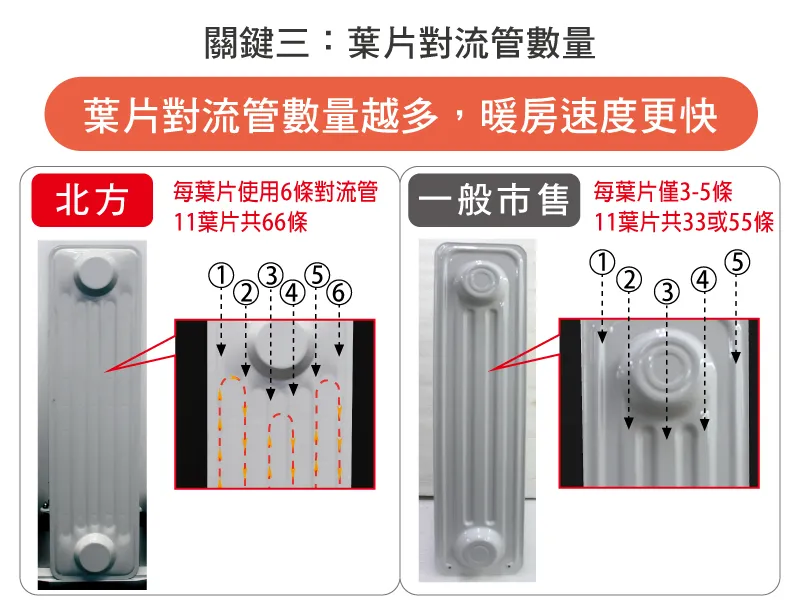 關鍵三：葉片對流管數量

葉片對流管數量越多，暖房速度更快

北方

每葉片使用6條對流管
11葉片共66條

①
②
③
④
⑤
⑥

一般市售

每葉片僅3-5條
11葉片共33或55條

①
②
③
④
⑤