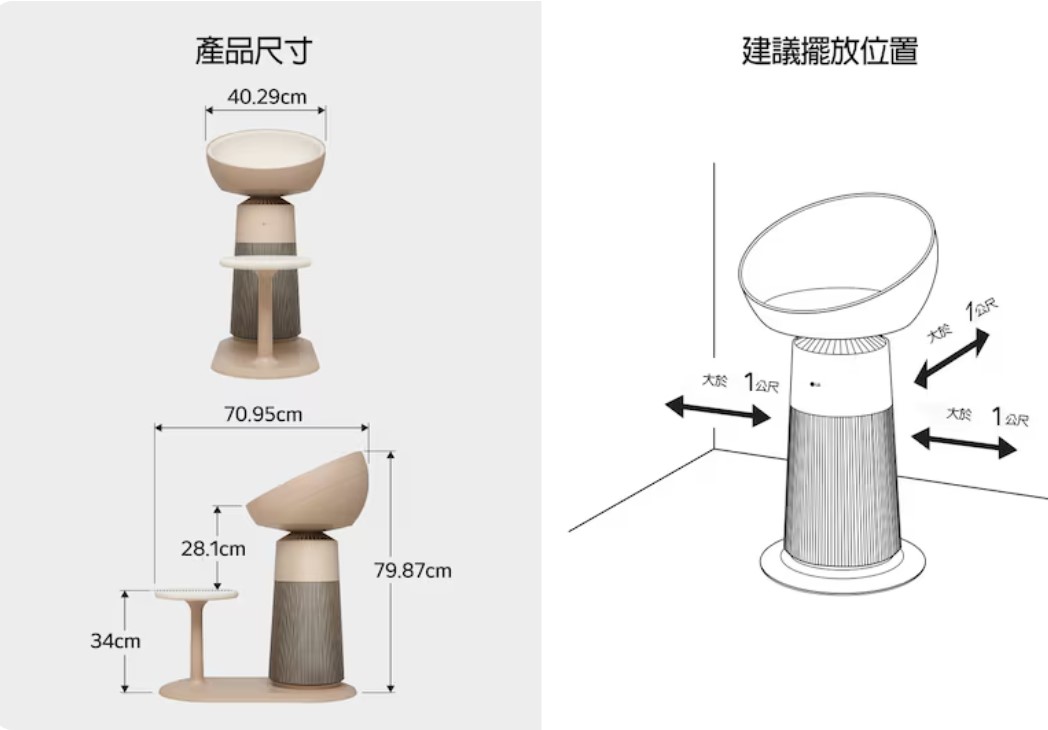 產品尺寸

40.29cm

70.95cm

28.1cm

79.87cm

34cm

建議擺放位置

大於 1公尺

大於 1公尺

大於 1公尺