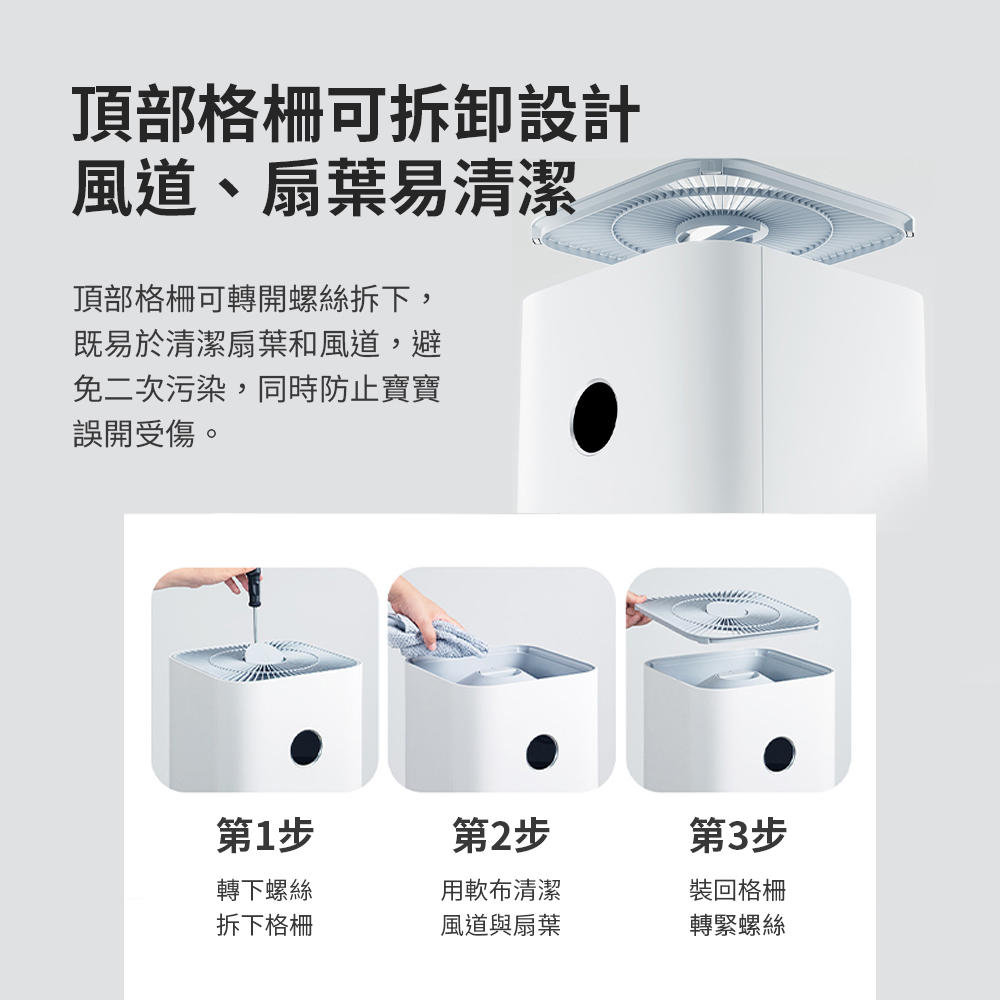 頂部格柵可拆卸設計
風道、扇葉易清潔

頂部格柵可轉開螺絲拆下，既易於清潔扇葉和風道，避免二次污染，同時防止寶寶誤開受傷。

第1步
轉下螺絲
拆下格柵

第2步
用軟布清潔
風道與扇葉

第3步
裝回格柵
轉緊螺絲