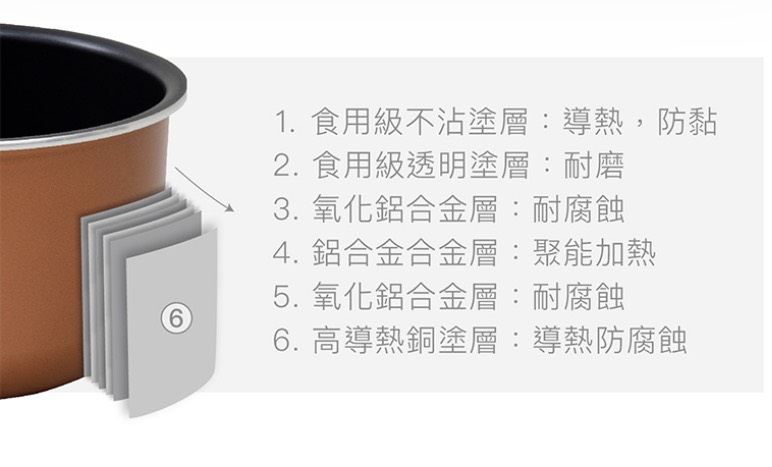 ⑥

1. 食用級不沾塗層：導熱，防黏
2. 食用級透明塗層：耐磨
3. 氧化鋁合金層：耐腐蝕
4. 鋁合金合金層：聚能加熱
5. 氧化鋁合金層：耐腐蝕
6. 高導熱銅塗層：導熱防腐蝕