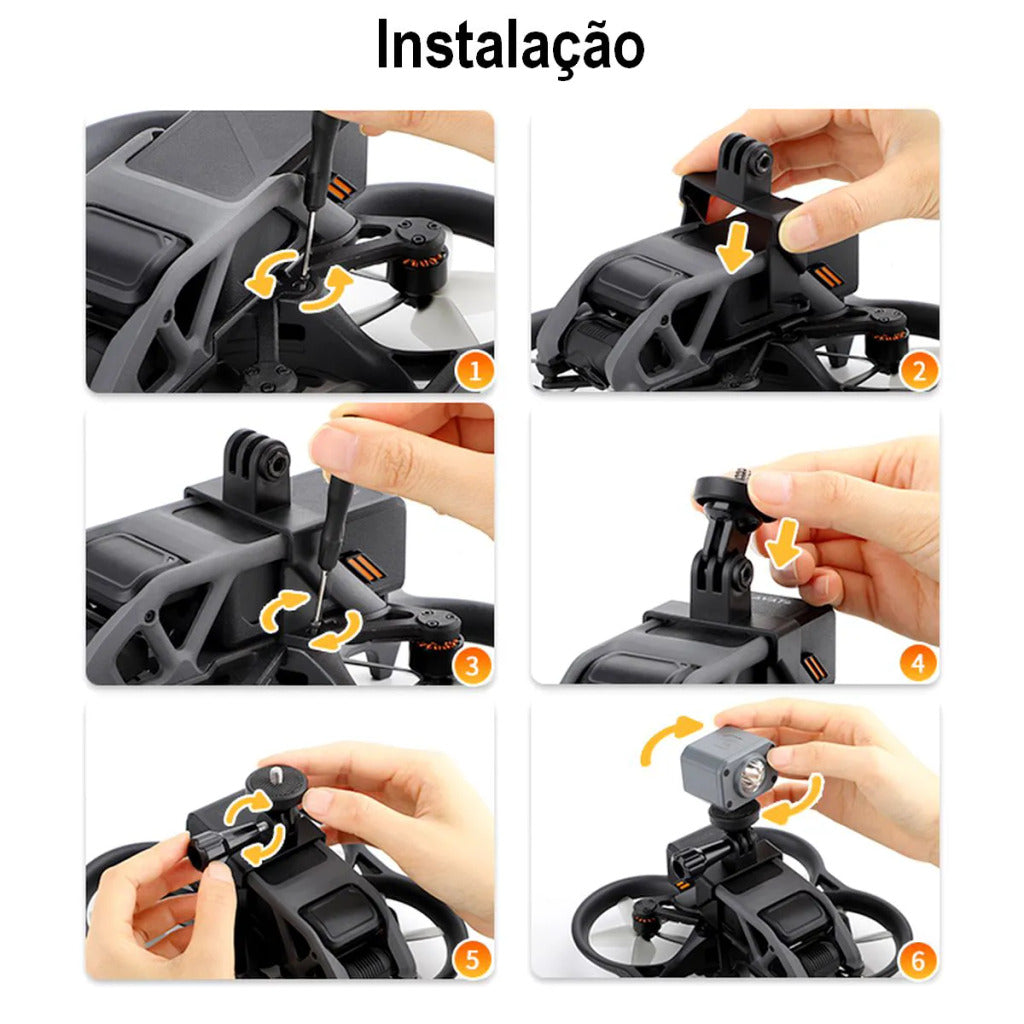 Instalação

1

2

3

4

5

6